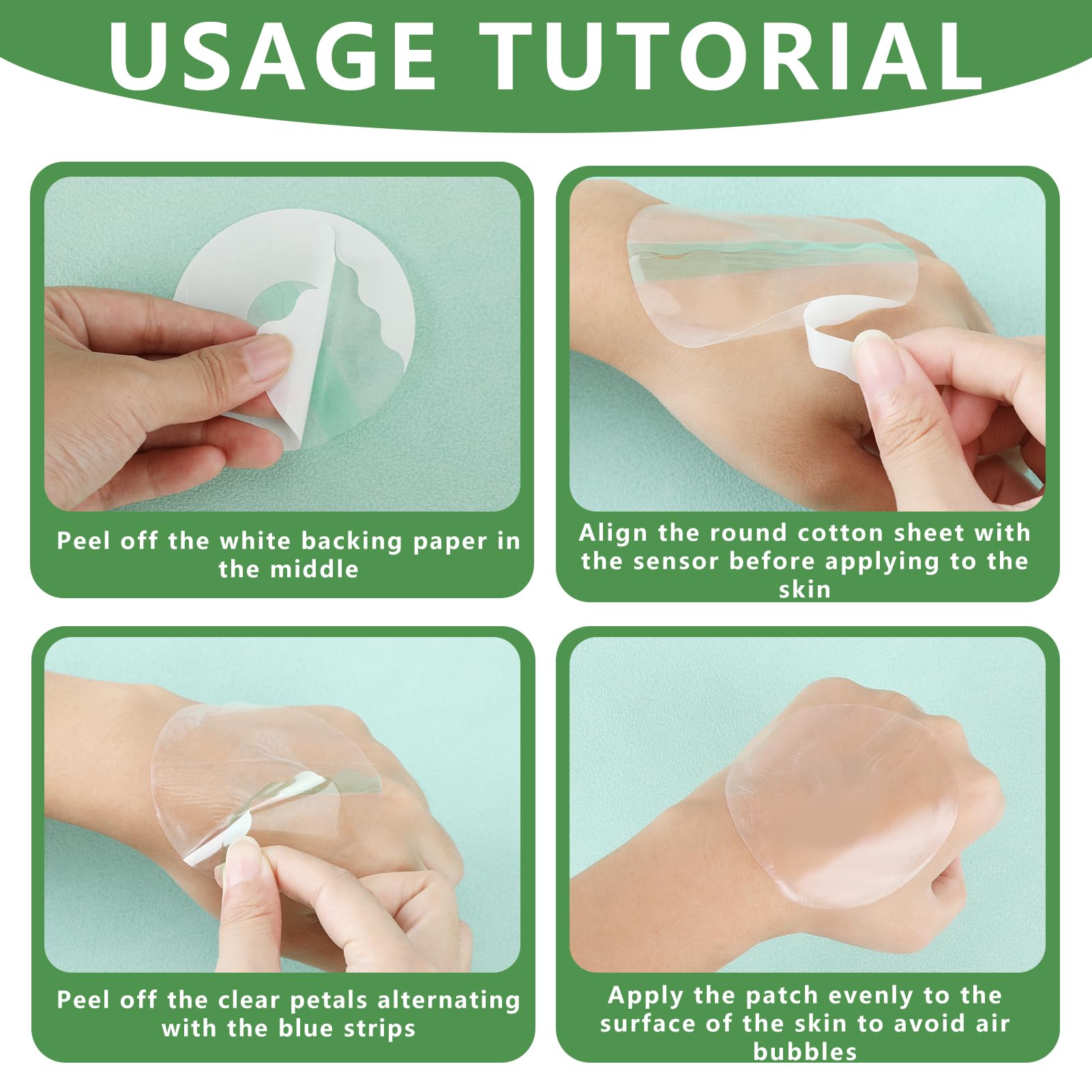 USAGE TUTORIAL

Peel off the white backing paper in the middle

Align the round cotton sheet with the sensor before applying to the skin

Peel off the clear petals alternating with the blue strips

Apply the patch evenly to the surface of the skin to avoid air bubbles