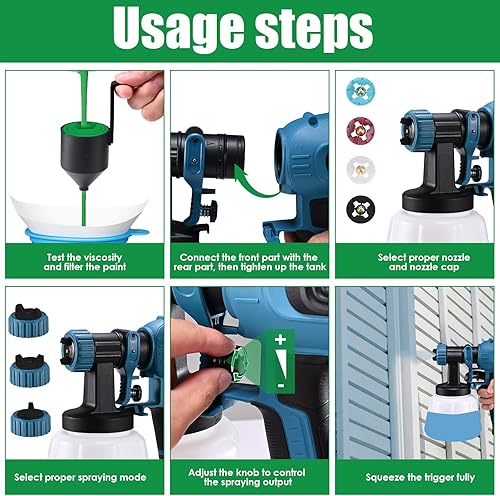 Usage steps

Test the viscosity and filter the paint

Connect the front part with the rear part, then tighten up the tank

Select proper nozzle and nozzle cap

Select proper spraying mode

+

-

Adjust the knob to control the spraying output

Squeeze the trigger fully