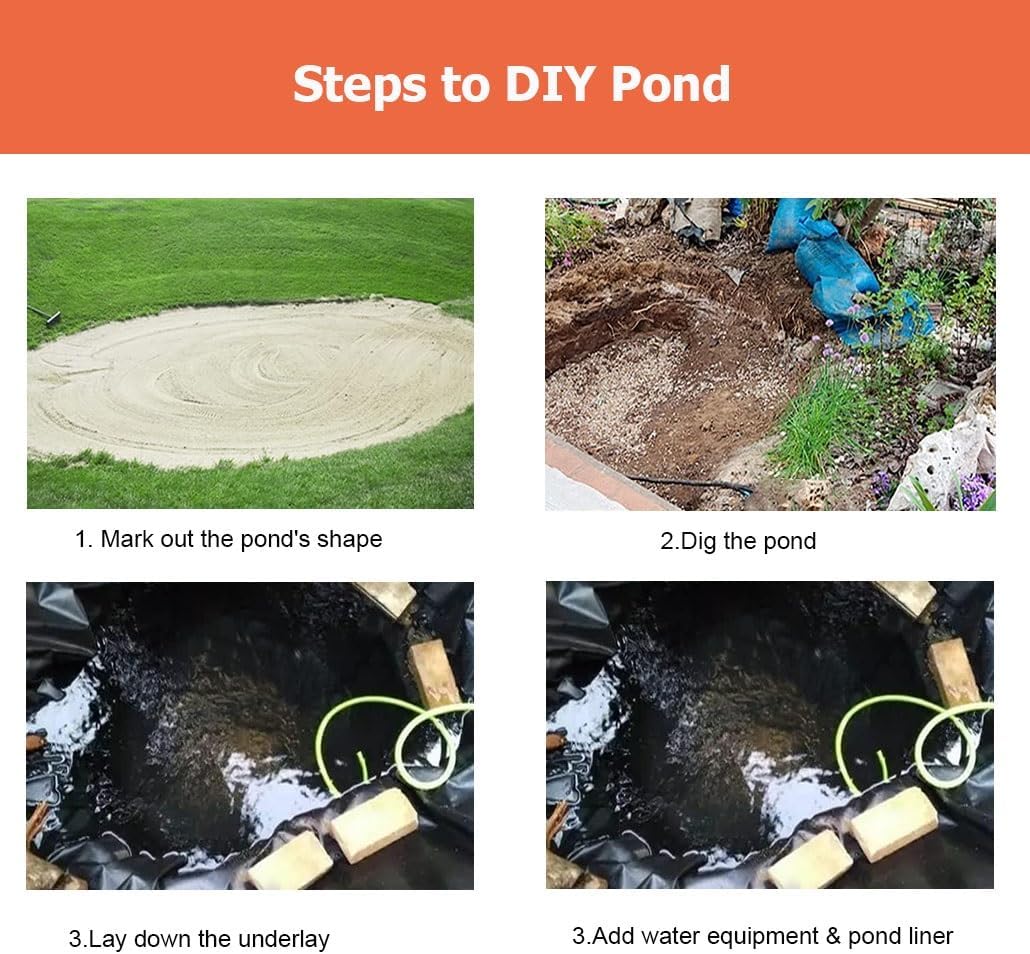 Steps to DIY Pond

1. Mark out the pond's shape

2.Dig the pond

3.Lay down the underlay

3.Add water equipment & pond liner