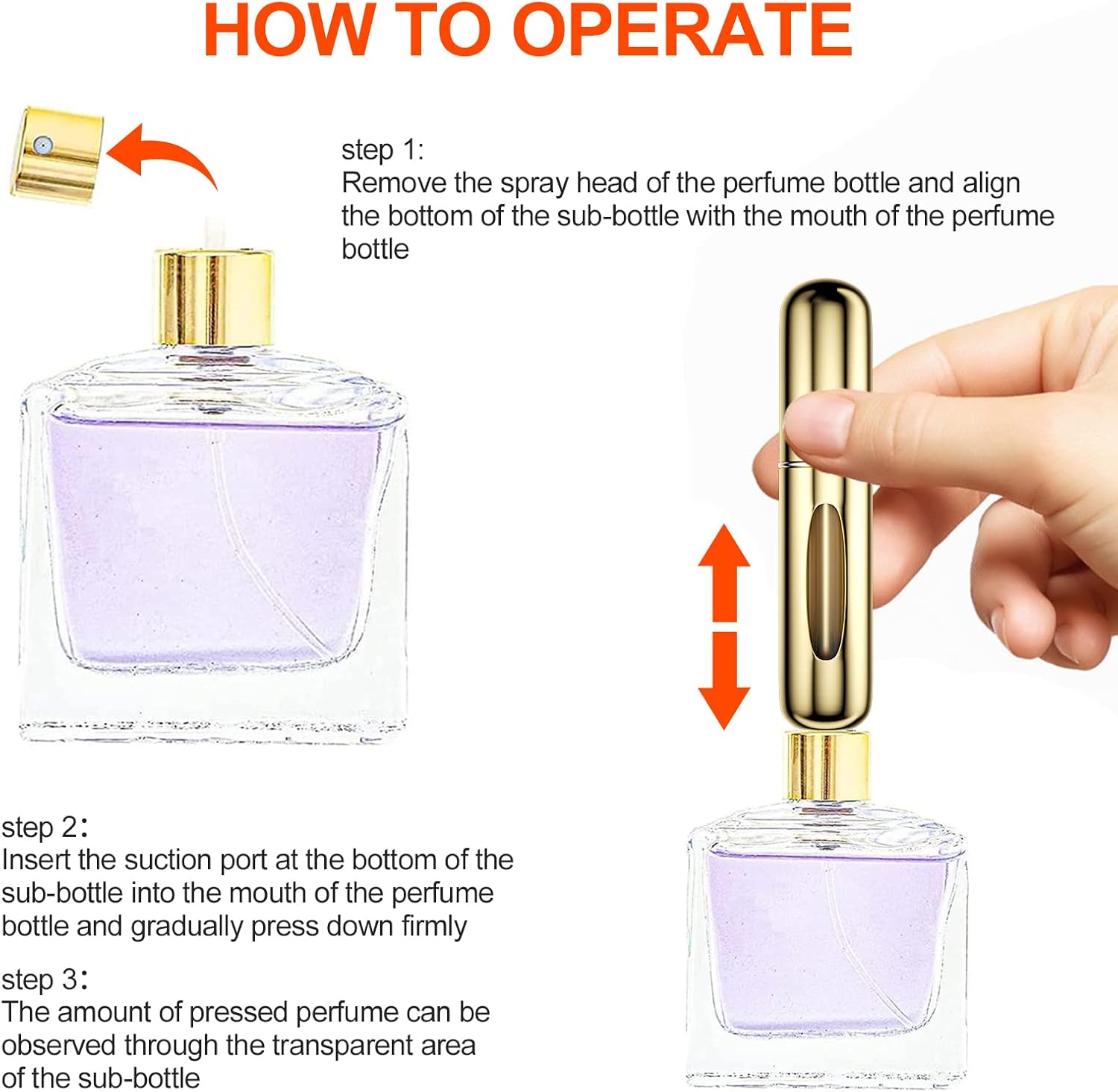 HOW TO OPERATE

step 1:
Remove the spray head of the perfume bottle and align the bottom of the sub-bottle with the mouth of the perfume bottle

step 2:
Insert the suction port at the bottom of the sub-bottle into the mouth of the perfume bottle and gradually press down firmly

step 3:
The amount of pressed perfume can be observed through the transparent area of the sub-bottle