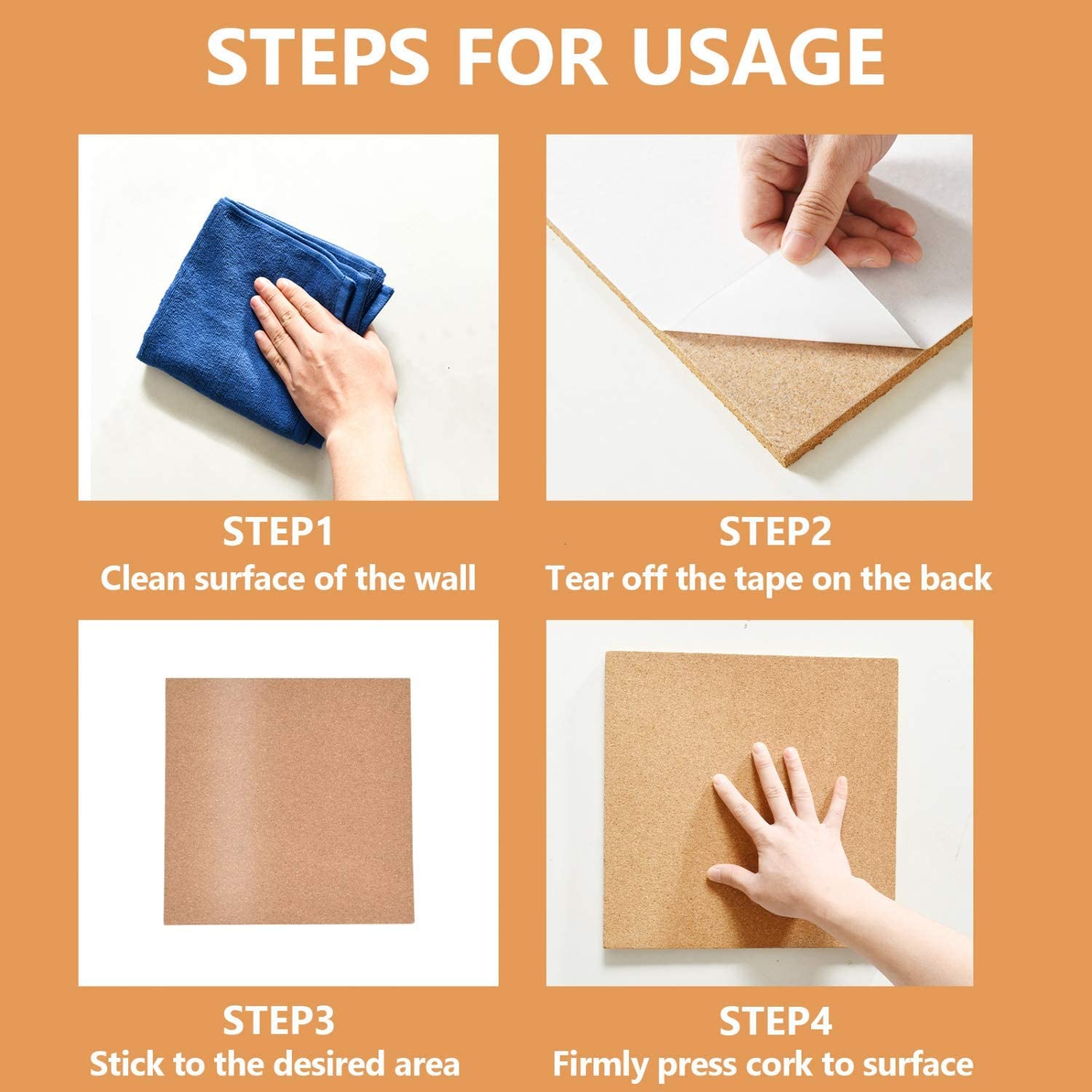 STEPS FOR USAGE

STEP1
Clean surface of the wall

STEP2
Tear off the tape on the back

STEP3
Stick to the desired area

STEP4
Firmly press cork to surface