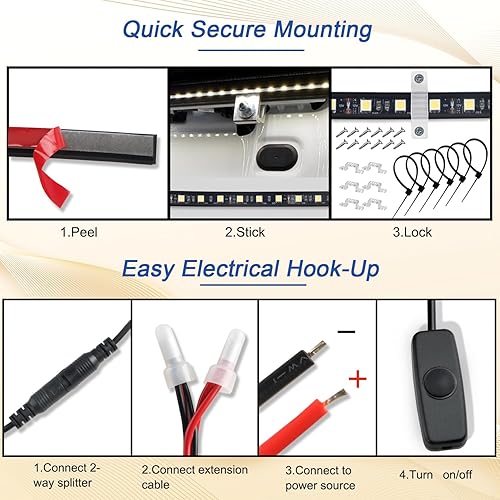 Quick Secure Mounting

1.Peel

2.Stick

3.Lock

Easy Electrical Hook-Up

−

+

1.Connect 2-way splitter

2.Connect extension cable

3.Connect to power source

4.Turn on/off