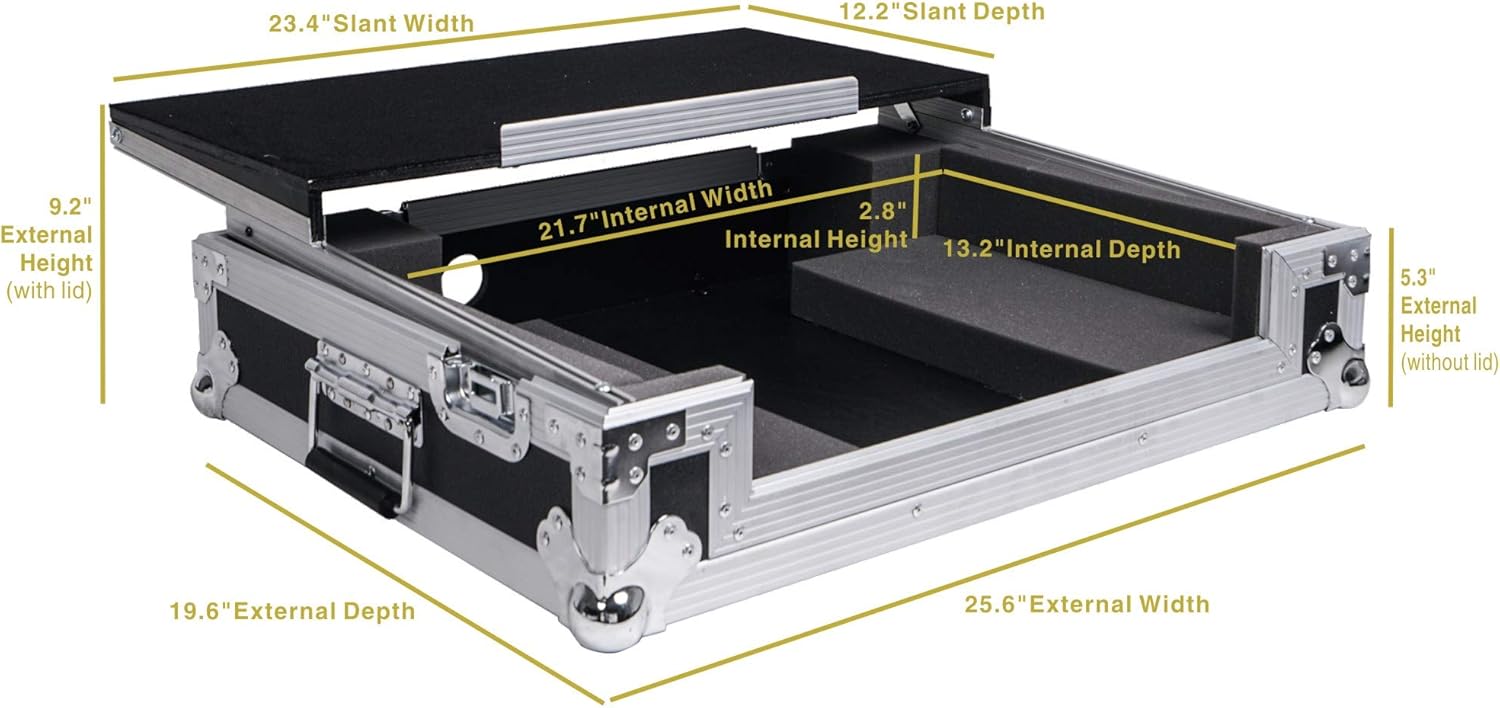 23.4"Slant Width

12.2"Slant Depth

9.2" External Height (with lid)

21.7"Internal Width

2.8" Internal Height

13.2"Internal Depth

5.3" External Height (without lid)

19.6"External Depth

25.6"External Width