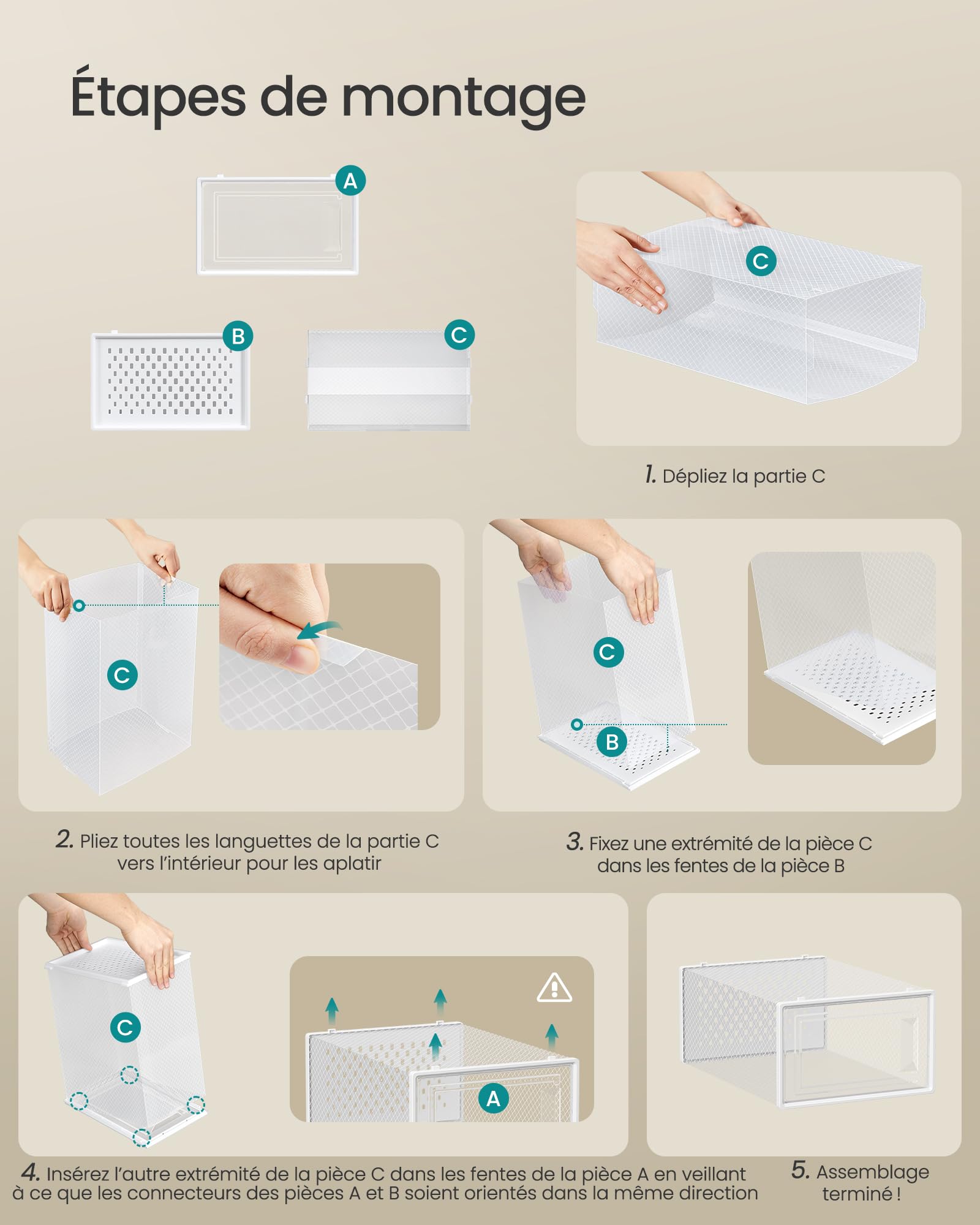 Étapes de montage

A

B

C

C

1. Dépliez la partie C

C

2. Pliez toutes les languettes de la partie C vers l'intérieur pour les aplatir

C

B

3. Fixez une extrémité de la pièce C dans les fentes de la pièce B

C

A

4. Insérez l'autre extrémité de la pièce C dans les fentes de la pièce A en veillant à ce que les connecteurs des pièces A et B soient orientés dans la même direction

5. Assemblage terminé !