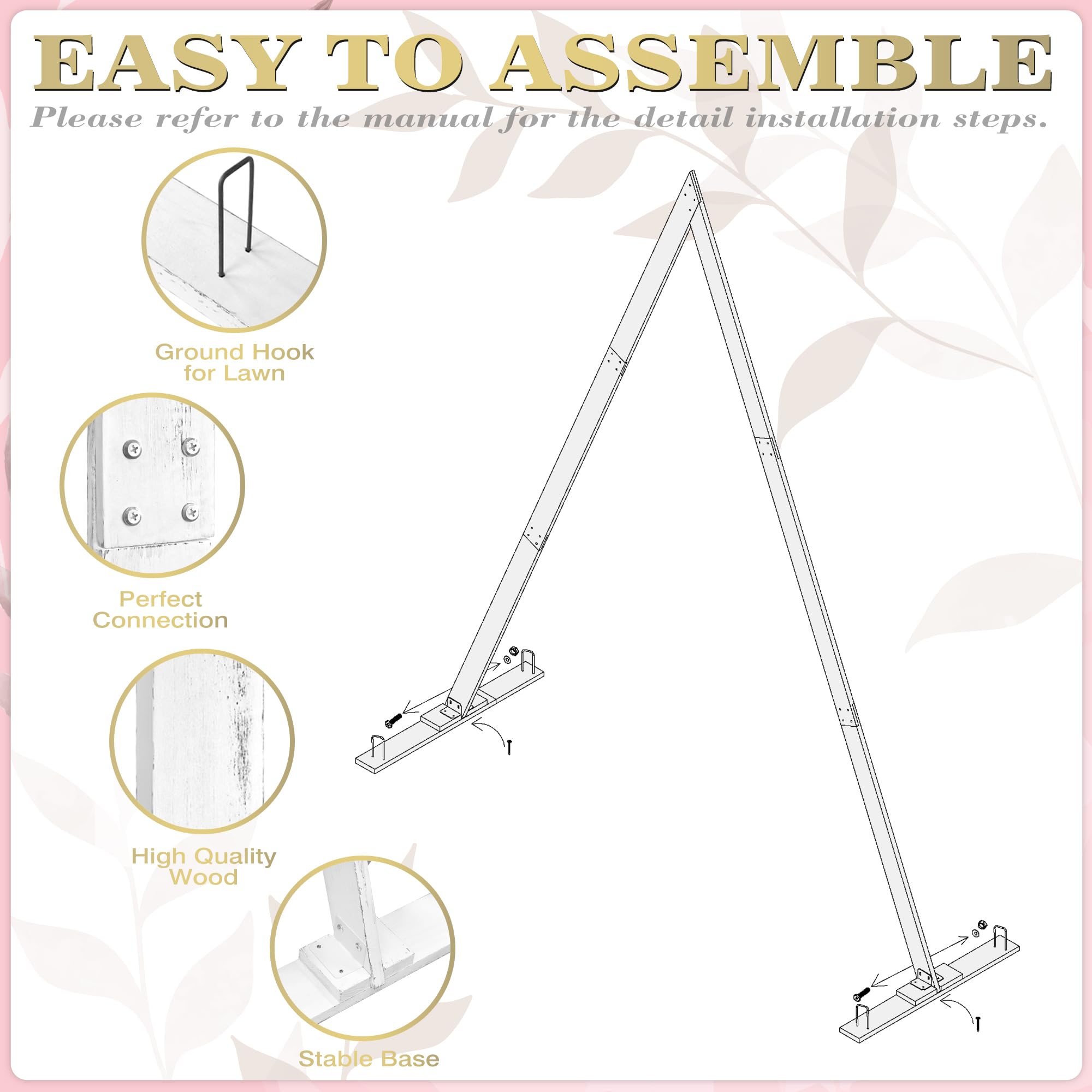 EASY TO ASSEMBLE

Please refer to the manual for the detail installation steps.

Ground Hook for Lawn

Perfect Connection

High Quality Wood

Stable Base