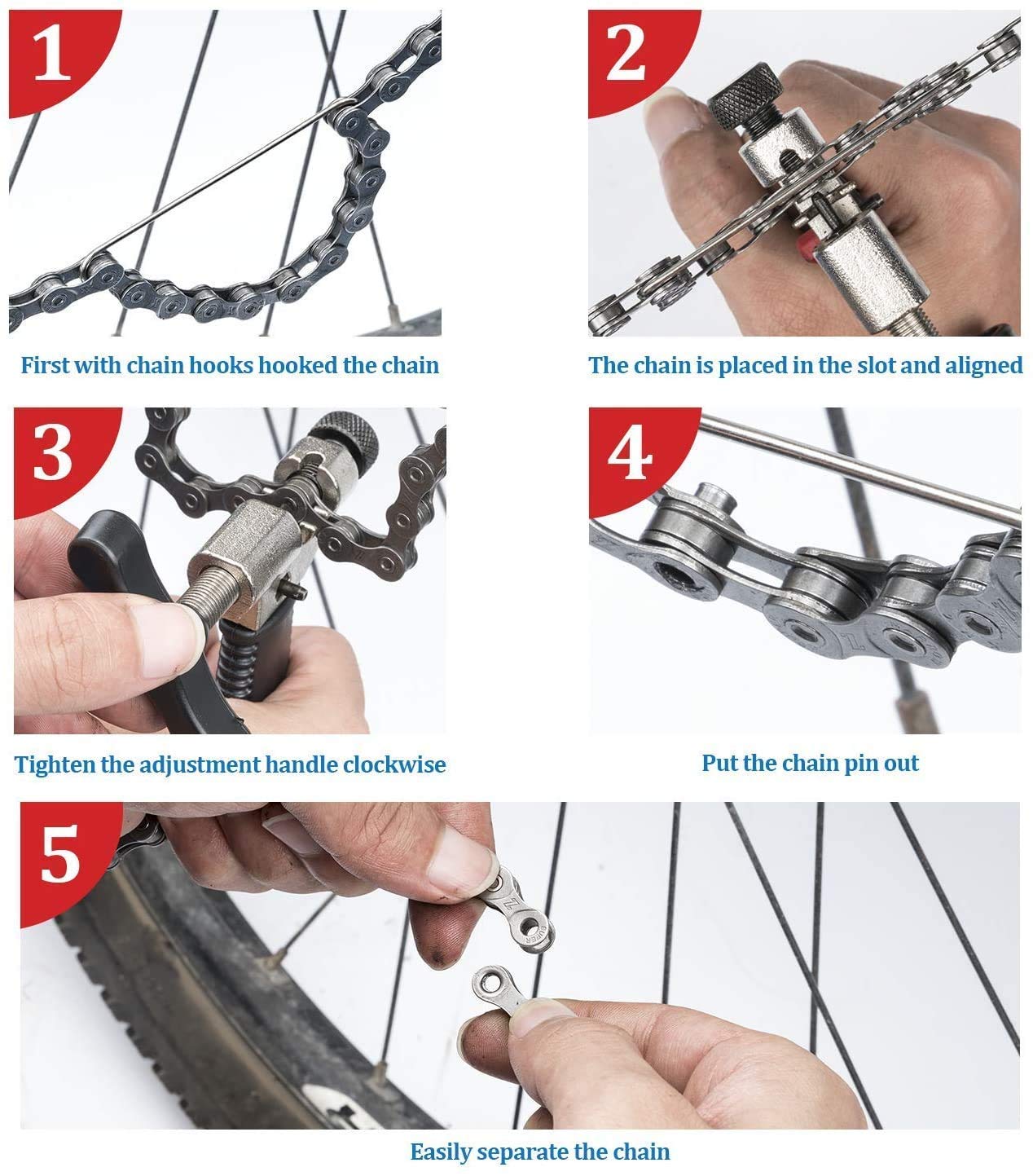 1

First with chain hooks hooked the chain

2

The chain is placed in the slot and aligned

3

Tighten the adjustment handle clockwise

4

Put the chain pin out

5

Easily separate the chain