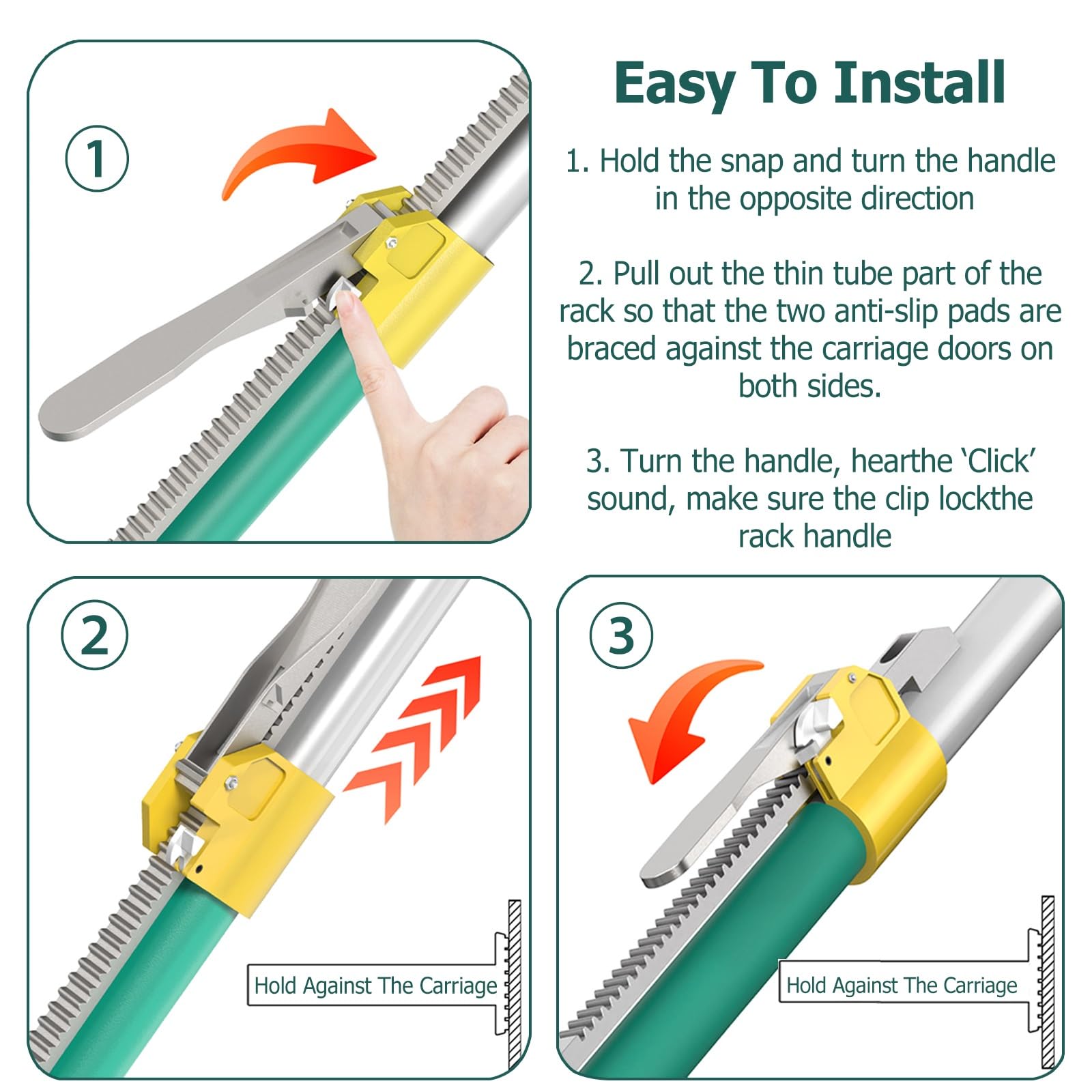 ①

Easy To Install

1. Hold the snap and turn the handle in the opposite direction

2. Pull out the thin tube part of the rack so that the two anti-slip pads are braced against the carriage doors on both sides.

3. Turn the handle, hearthe ‘Click’ sound, make sure the clip lockthe rack handle

②

Hold Against The Carriage

③

Hold Against The Carriage