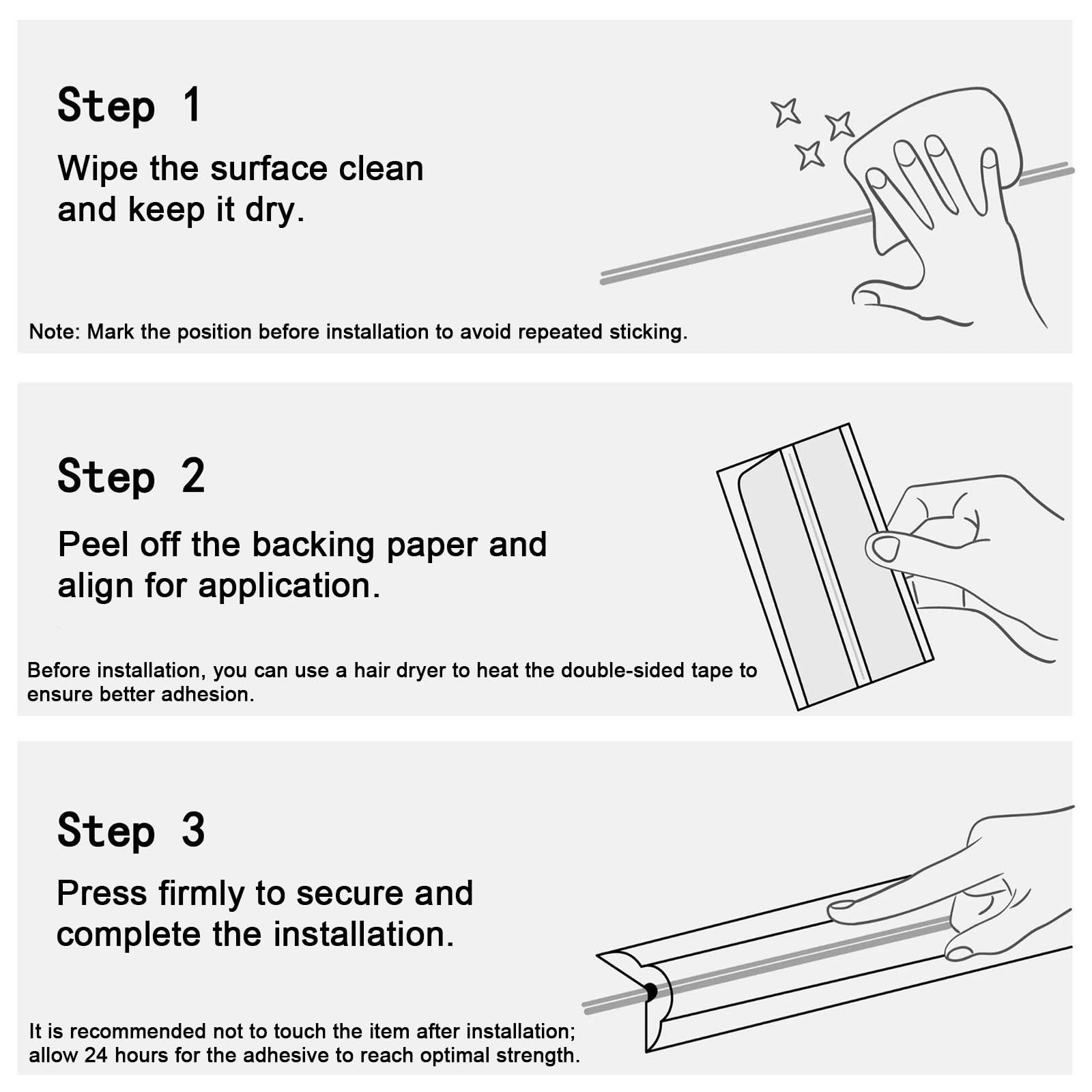 Step 1

Wipe the surface clean and keep it dry.

Note: Mark the position before installation to avoid repeated sticking.

Step 2

Peel off the backing paper and align for application.

Before installation, you can use a hair dryer to heat the double-sided tape to ensure better adhesion.

Step 3

Press firmly to secure and complete the installation.

It is recommended not to touch the item after installation; allow 24 hours for the adhesive to reach optimal strength.