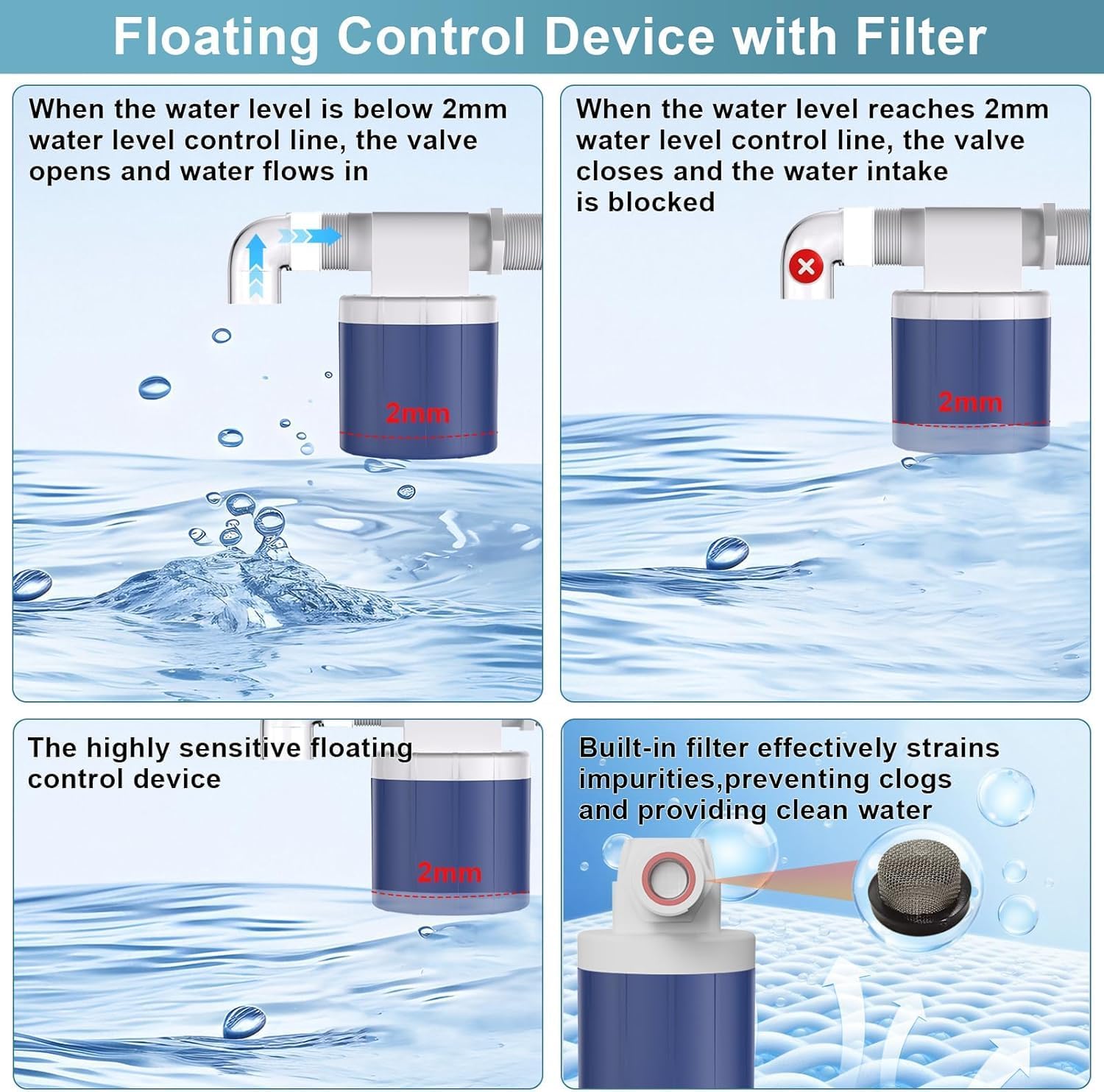 Floating Control Device with Filter

When the water level is below 2mm water level control line, the valve opens and water flows in

2mm

When the water level reaches 2mm water level control line, the valve closes and the water intake is blocked

2mm

The highly sensitive floating control device

2mm

Built-in filter effectively strains impurities,preventing clogs and providing clean water