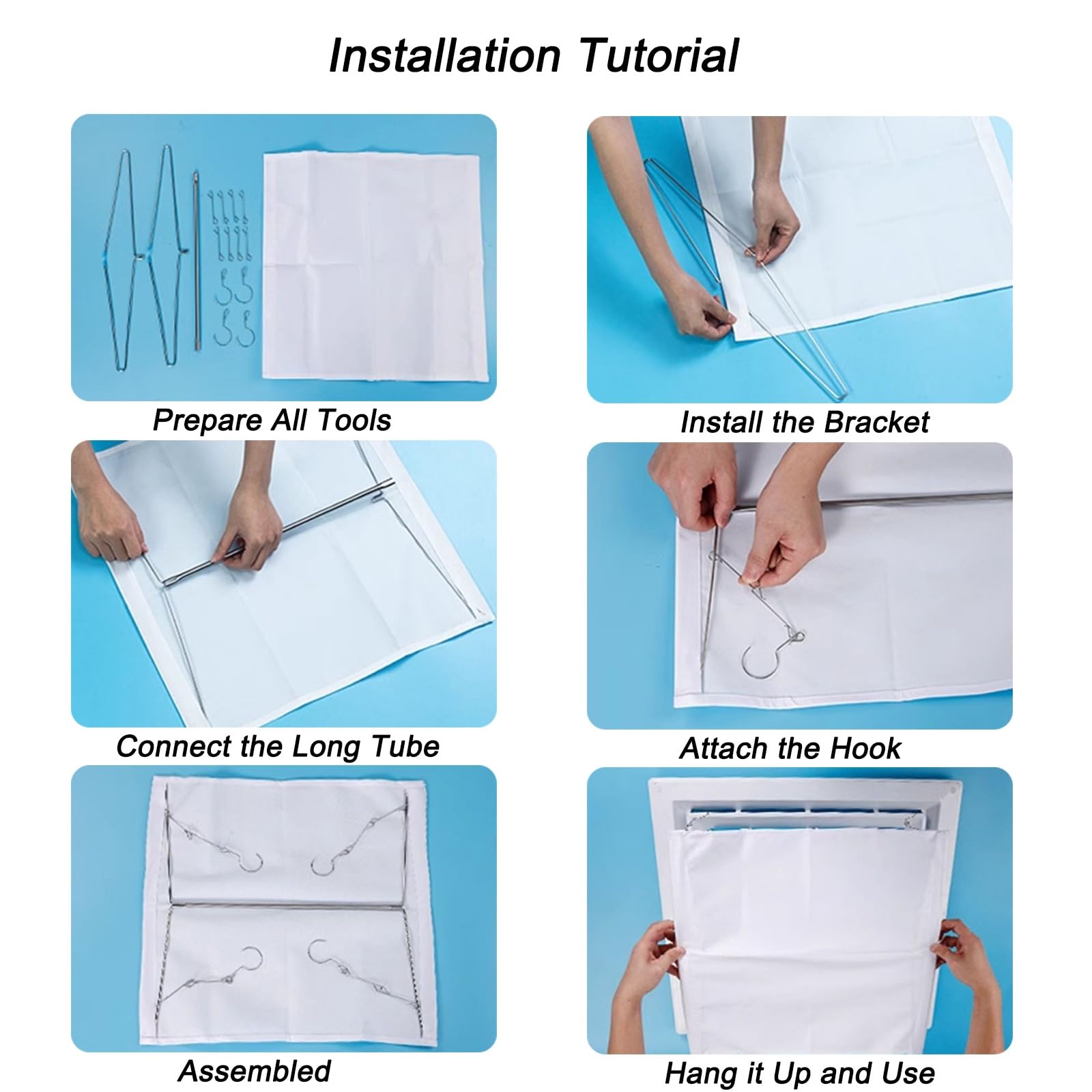 Installation Tutorial

Prepare All Tools

Install the Bracket

Connect the Long Tube

Attach the Hook

Assembled

Hang it Up and Use