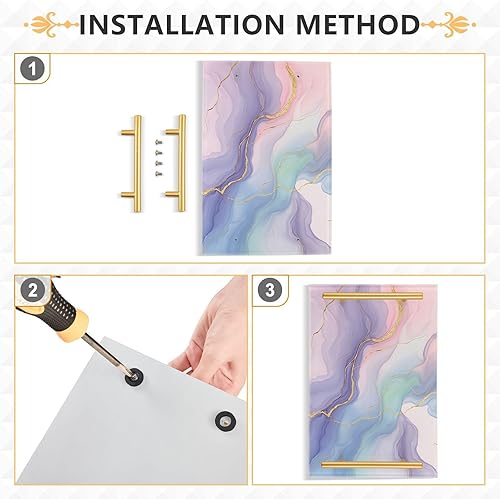 INSTALLATION METHOD

1

2

3