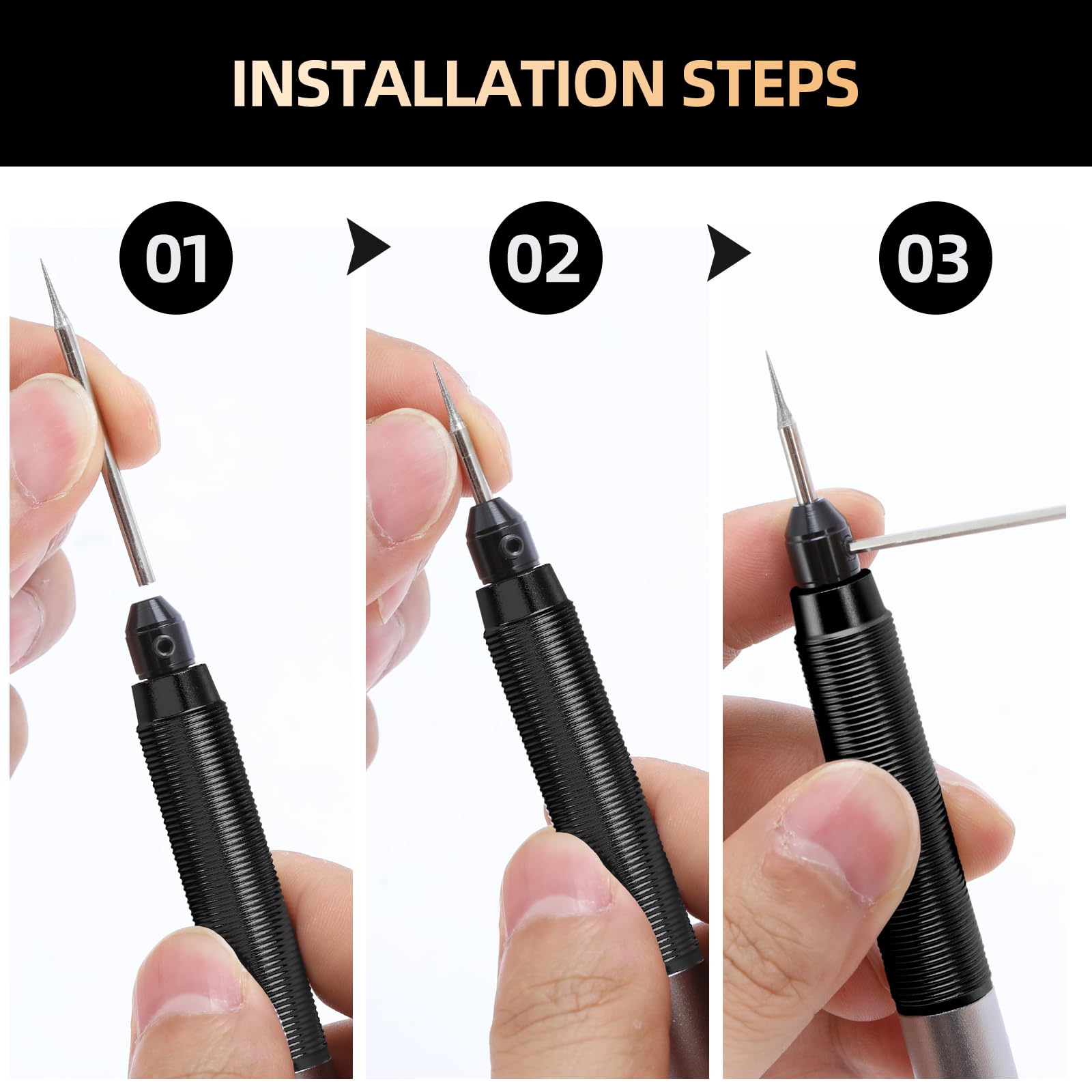 INSTALLATION STEPS

01

02

03