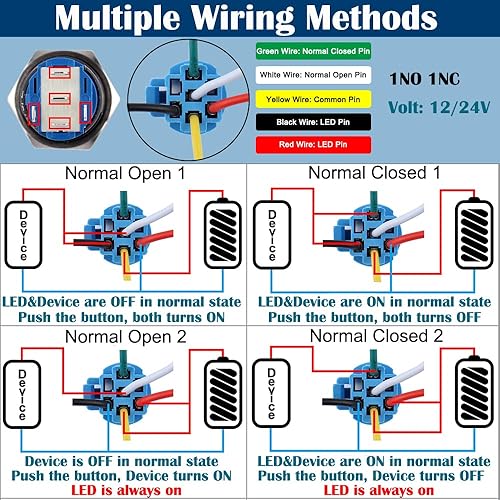 Multiple Wiring Methods

Green Wire: Normal Closed Pin

White Wire: Normal Open Pin

Yellow Wire: Common Pin

Black Wire: LED Pin

Red Wire: LED Pin

1NO 1NC

Volt: 12/24V

Normal Open 1

Device

LED&Device are OFF in normal state
Push the button, both turns ON

Normal Closed 1

Device

LED&Device are ON in normal state
Push the button, both turns OFF

Normal Open 2

Device

Device is OFF in normal state
Push the button, Device turns ON
LED is always on

Normal Closed 2

Device

LED&Device are ON in normal state
Push the button, Device turns OFF
LED is always on