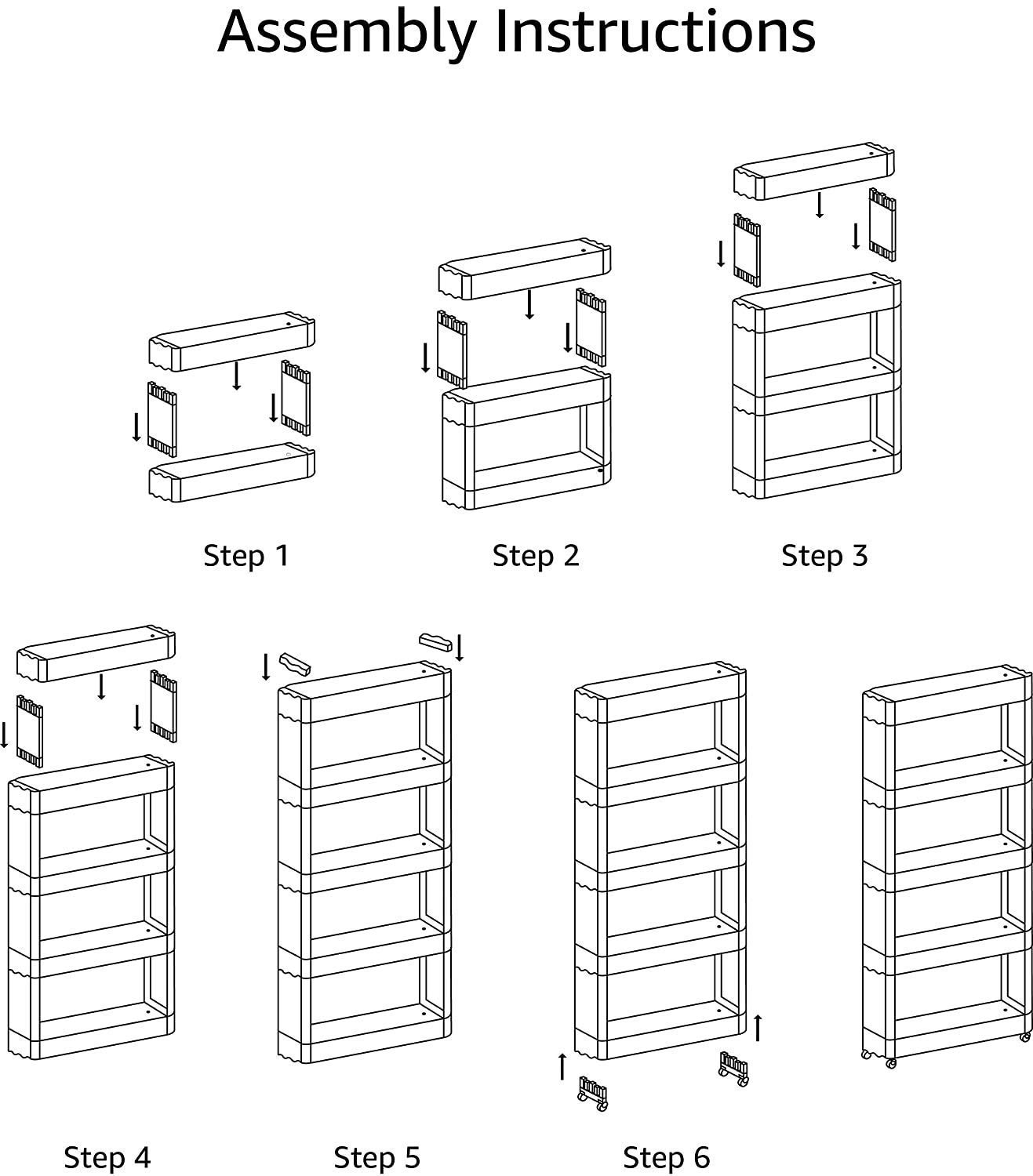 Assembly Instructions

Step 1

Step 2

Step 3

Step 4

Step 5

Step 6