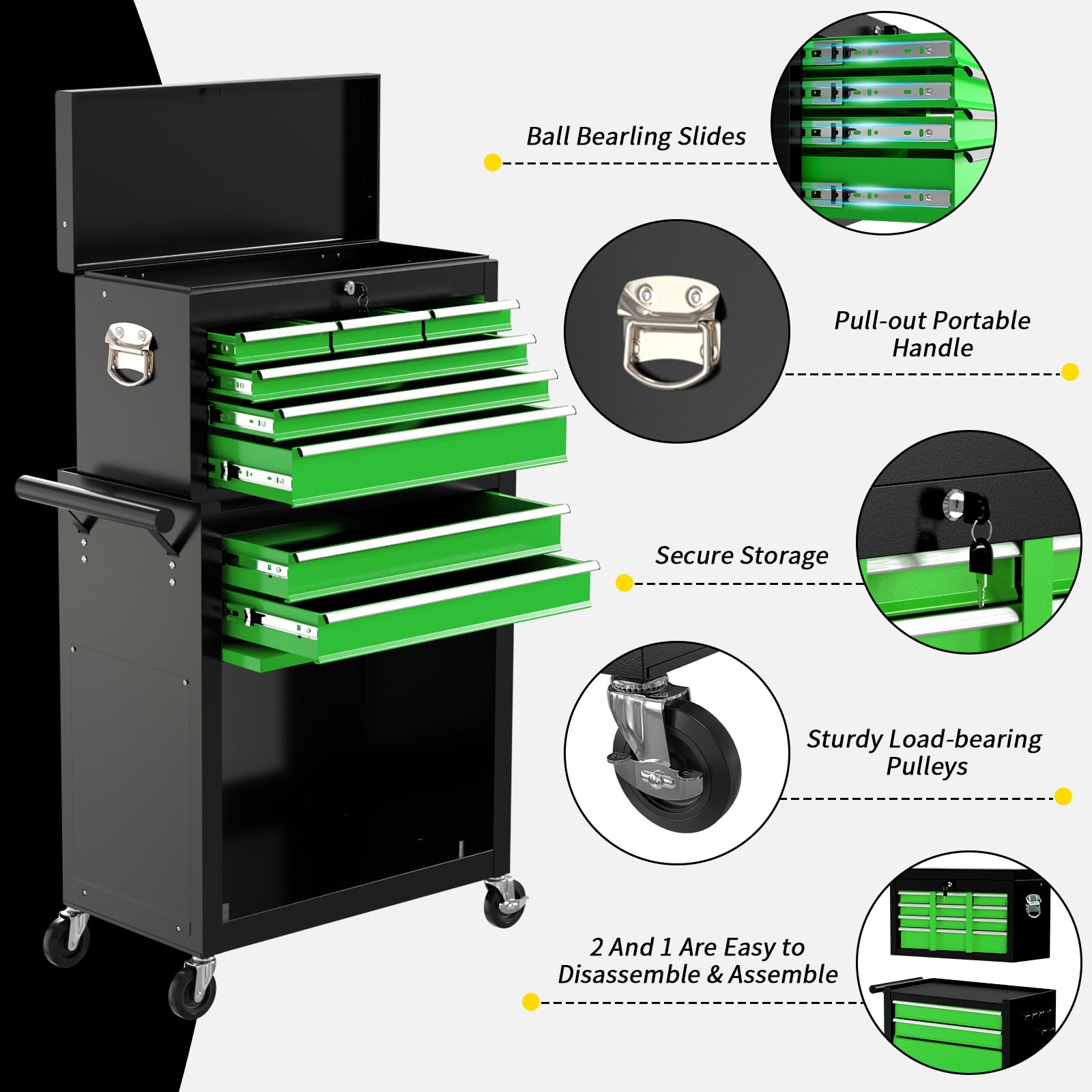 Ball Bearling Slides

Pull-out Portable Handle

Secure Storage

Sturdy Load-bearing Pulleys

2 And 1 Are Easy to Disassemble & Assemble