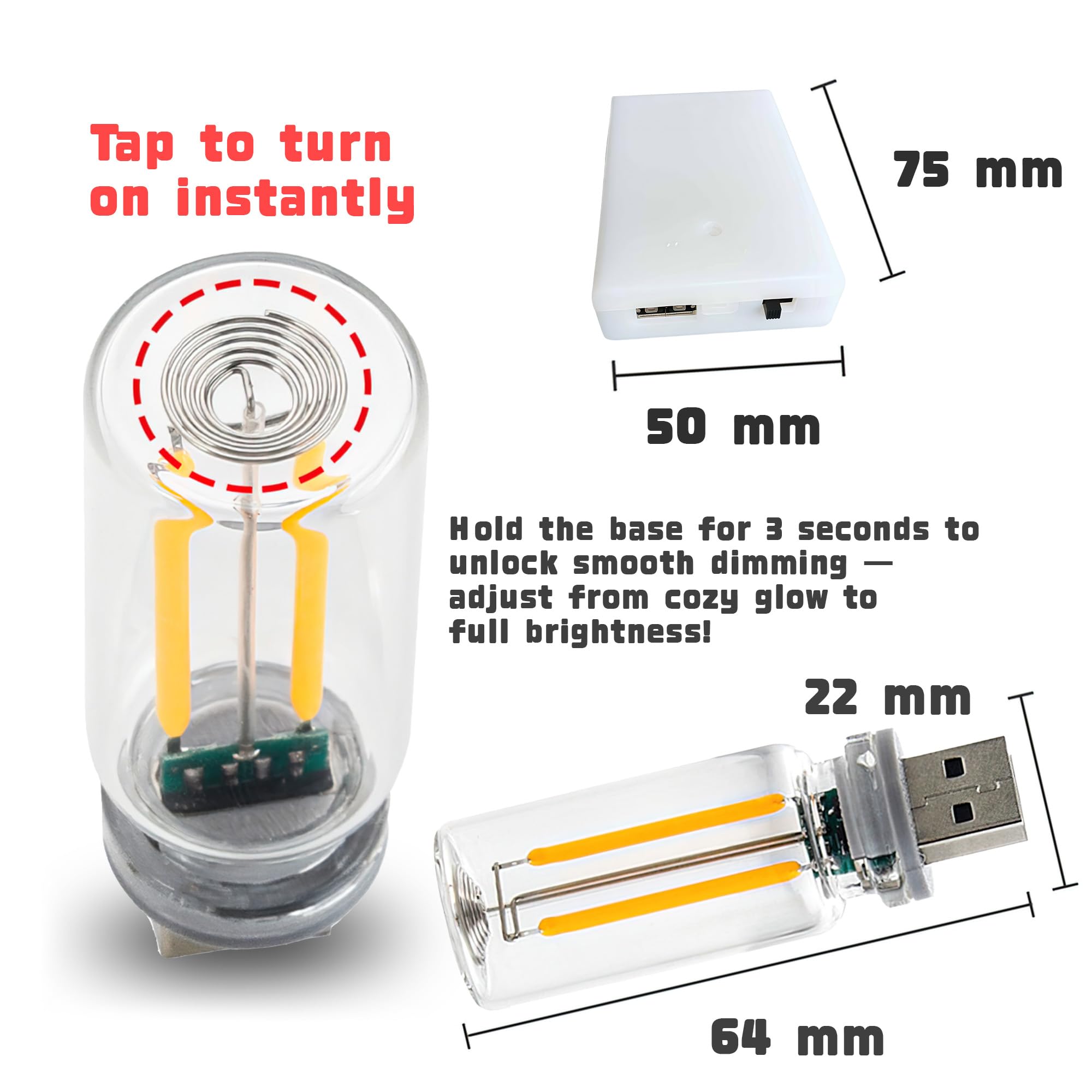 Tap to turn on instantly

75 mm

50 mm

Hold the base for 3 seconds to unlock smooth dimming — adjust from cozy glow to full brightness!

22 mm

64 mm