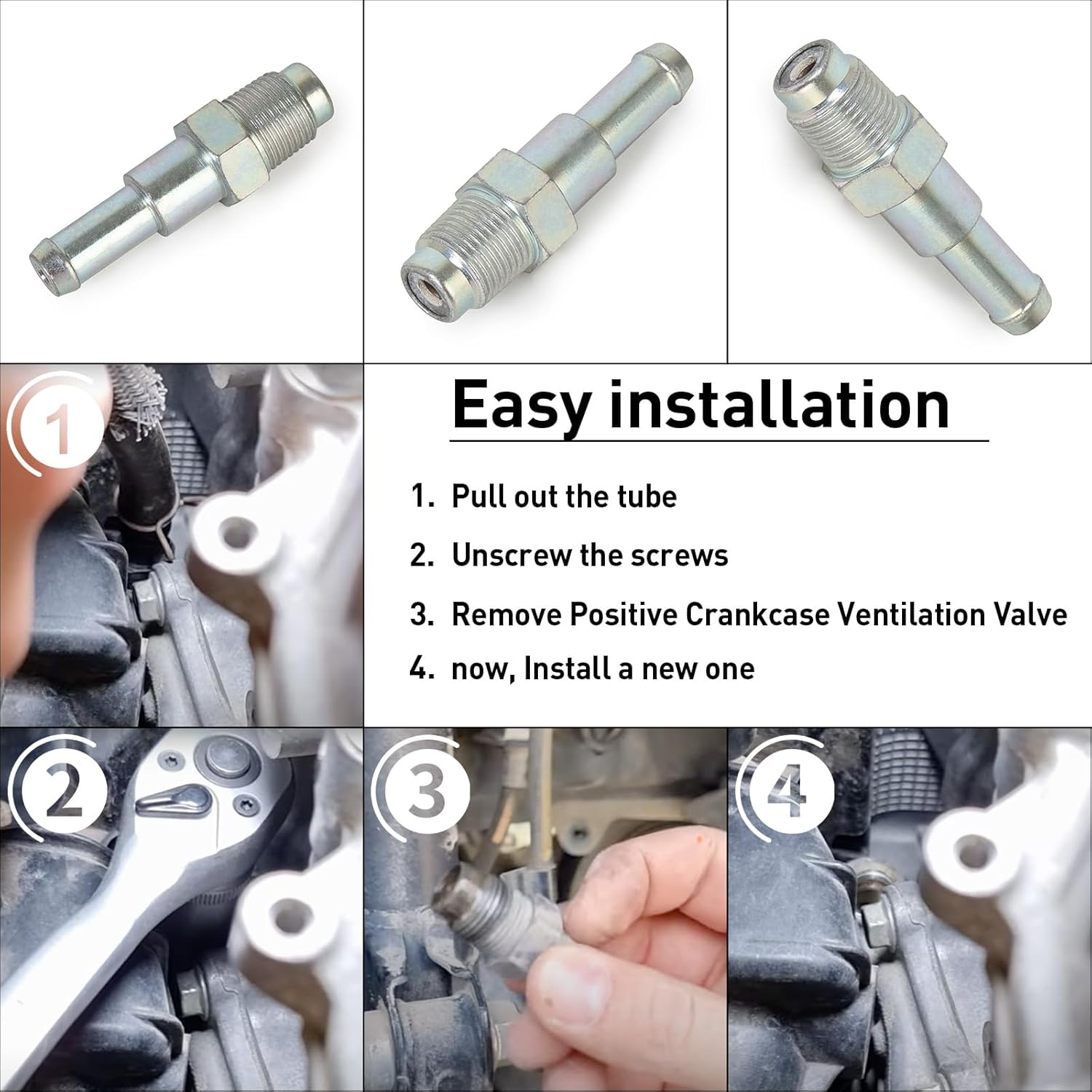 1

Easy installation

1. Pull out the tube
2. Unscrew the screws
3. Remove Positive Crankcase Ventilation Valve
4. now, Install a new one

2

3

4