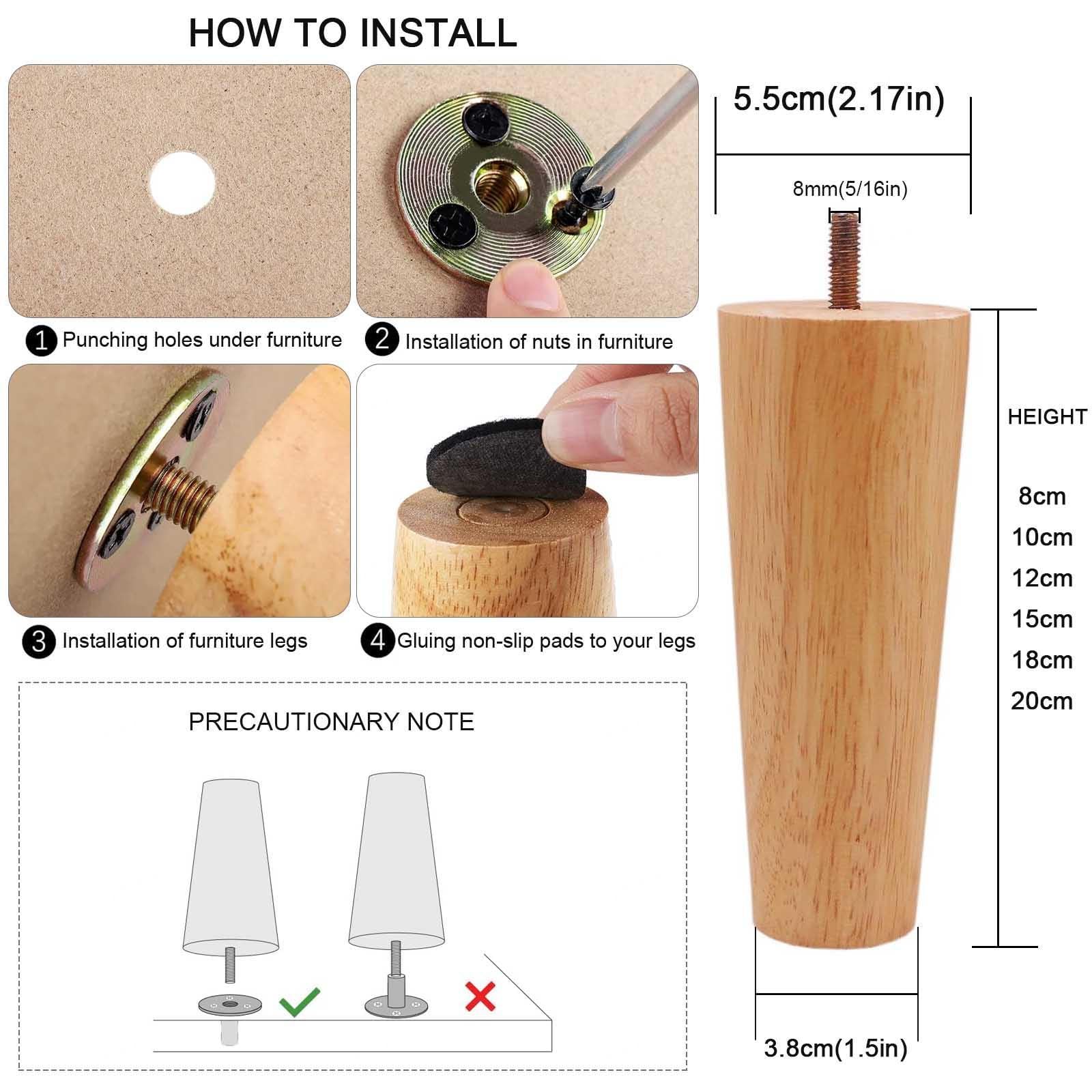 HOW TO INSTALL

1 Punching holes under furniture

2 Installation of nuts in furniture

3 Installation of furniture legs

4 Gluing non-slip pads to your legs

PRECAUTIONARY NOTE

5.5cm(2.17in)

8mm(5/16in)

HEIGHT

8cm
10cm
12cm
15cm
18cm
20cm

3.8cm(1.5in)