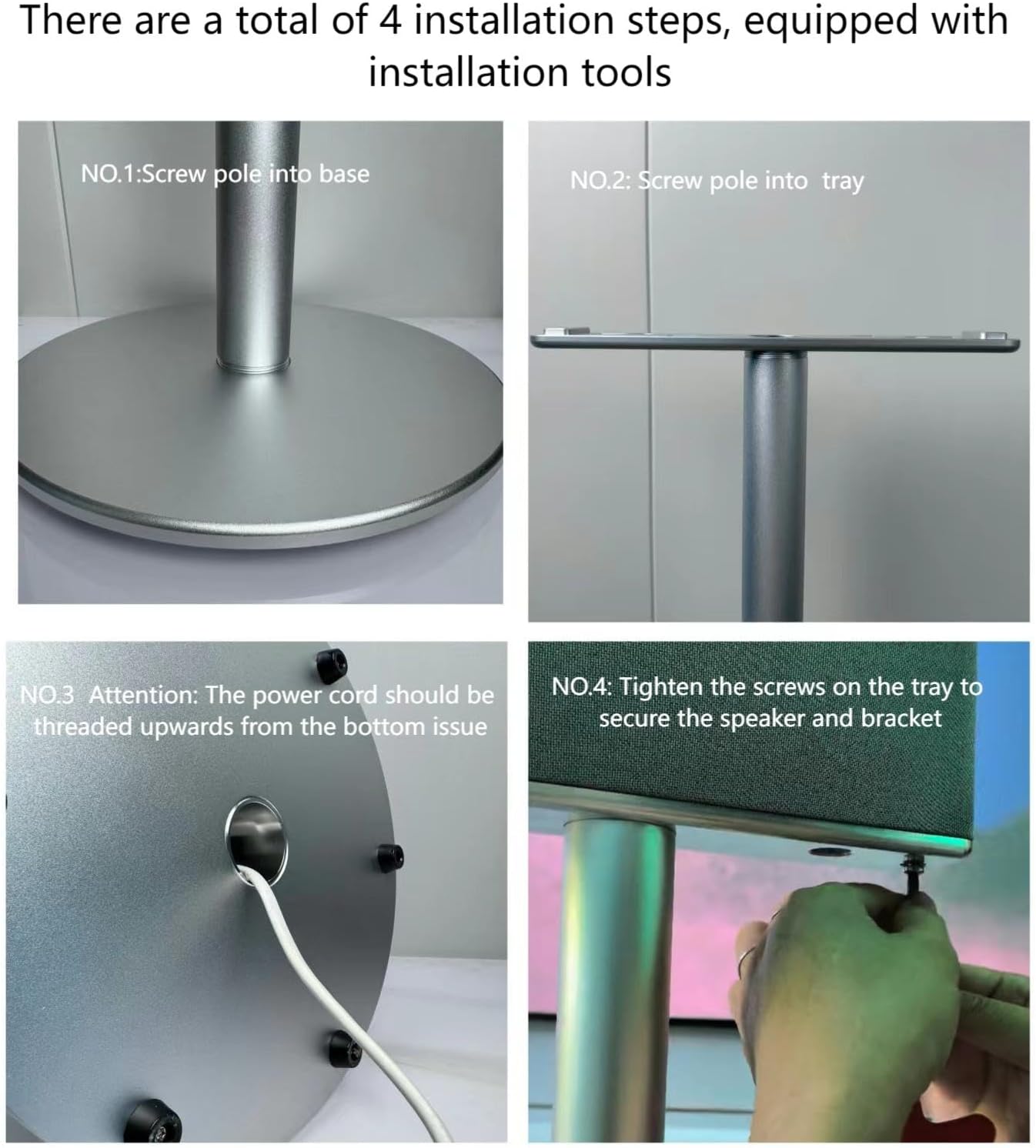 There are a total of 4 installation steps, equipped with installation tools

NO.1:Screw pole into base

NO.2: Screw pole into tray

NO.3 Attention: The power cord should be threaded upwards from the bottom issue

NO.4: Tighten the screws on the tray to secure the speaker and bracket