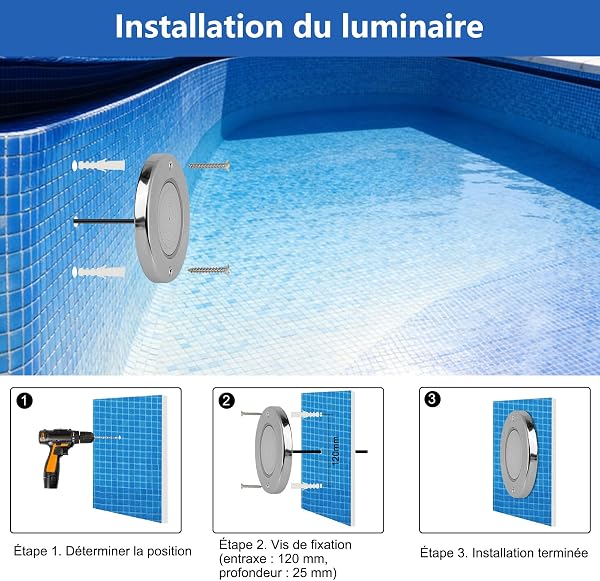 Installation du luminaire

1

Étape 1. Déterminer la position

2

120mm

Étape 2. Vis de fixation (entraxe : 120 mm, profondeur : 25 mm)

3

Étape 3. Installation terminée