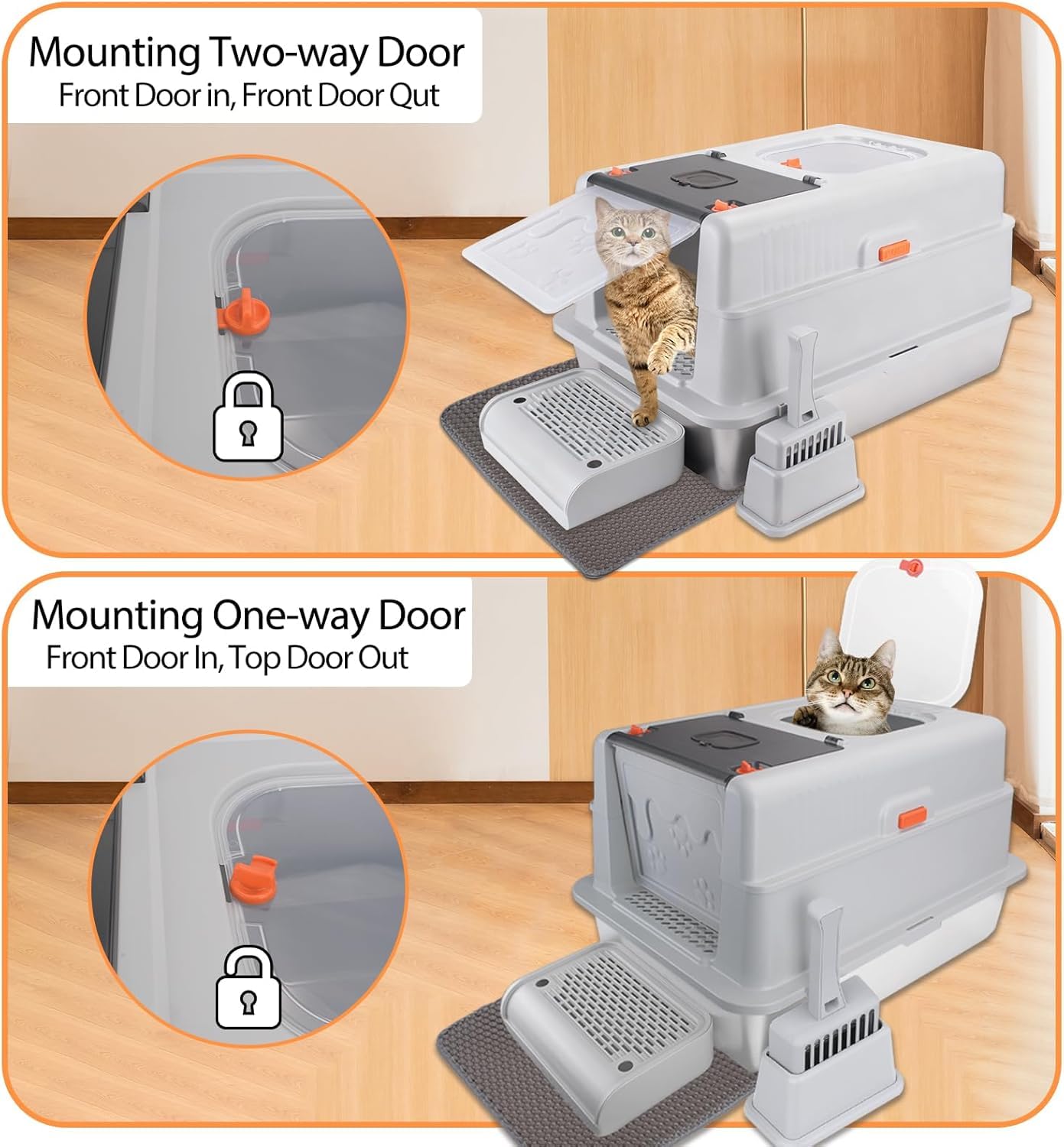 Mounting Two-way Door
Front Door in, Front Door Qut

Mounting One-way Door
Front Door In, Top Door Out