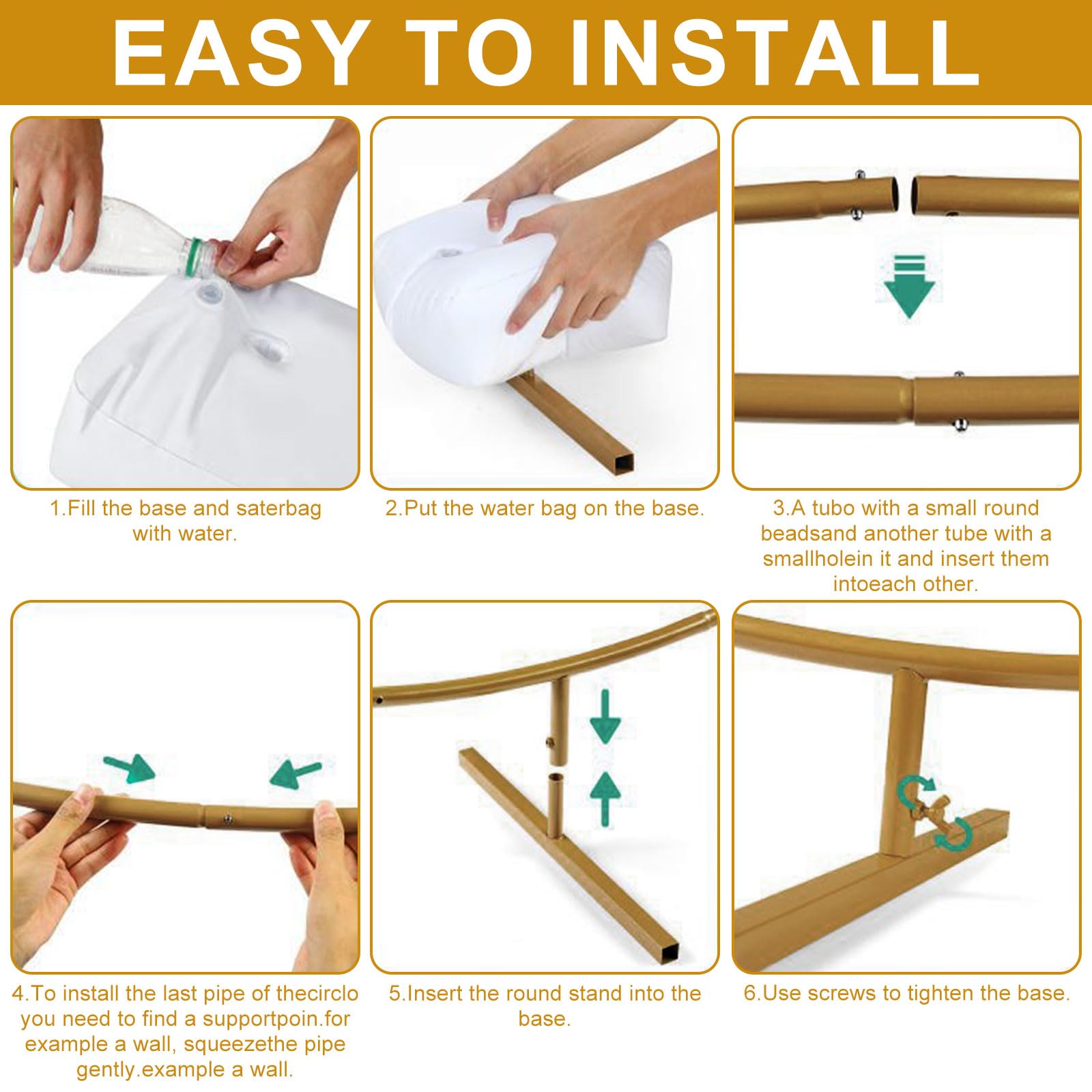 EASY TO INSTALL

1.Fill the base and saterbag with water.

2.Put the water bag on the base.

3.A tubo with a small round beadsand another tube with a smallholein it and insert them intoeach other.

4.To install the last pipe of thecirclo you need to find a supportpoin.for example a wall, squeezethe pipe gently.example a wall.

5.Insert the round stand into the base.

6.Use screws to tighten the base.