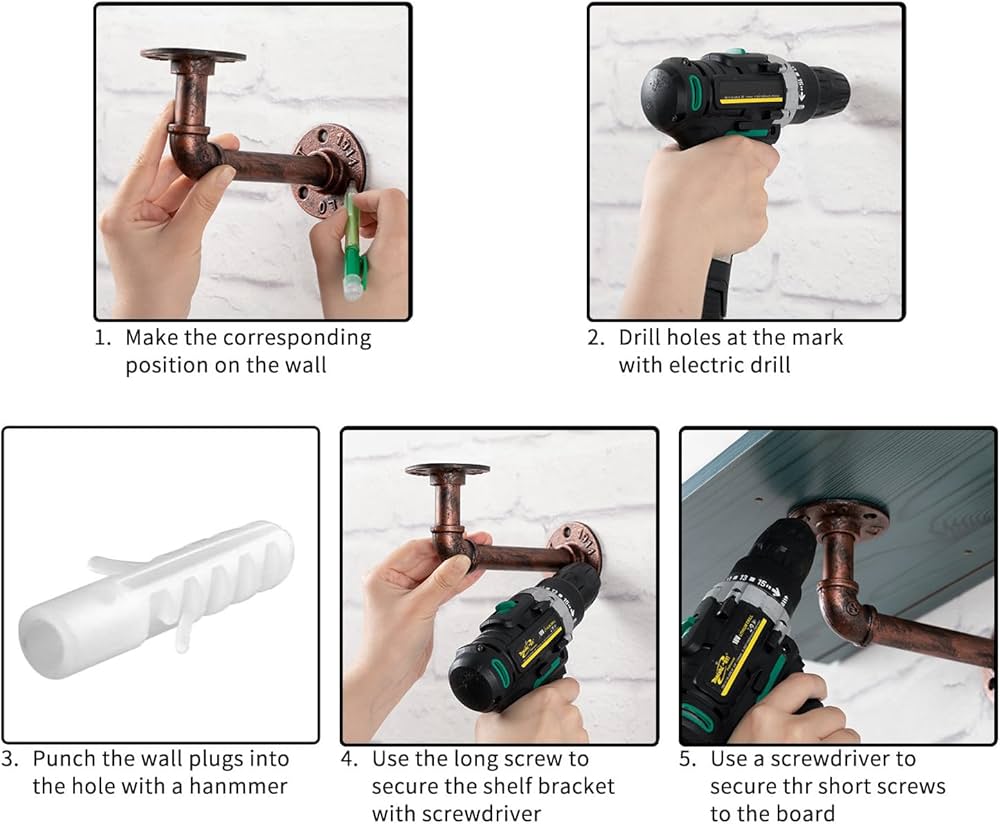 1. Make the corresponding position on the wall

2. Drill holes at the mark with electric drill

3. Punch the wall plugs into the hole with a hanmmer

4. Use the long screw to secure the shelf bracket with screwdriver

5. Use a screwdriver to secure thr short screws to the board