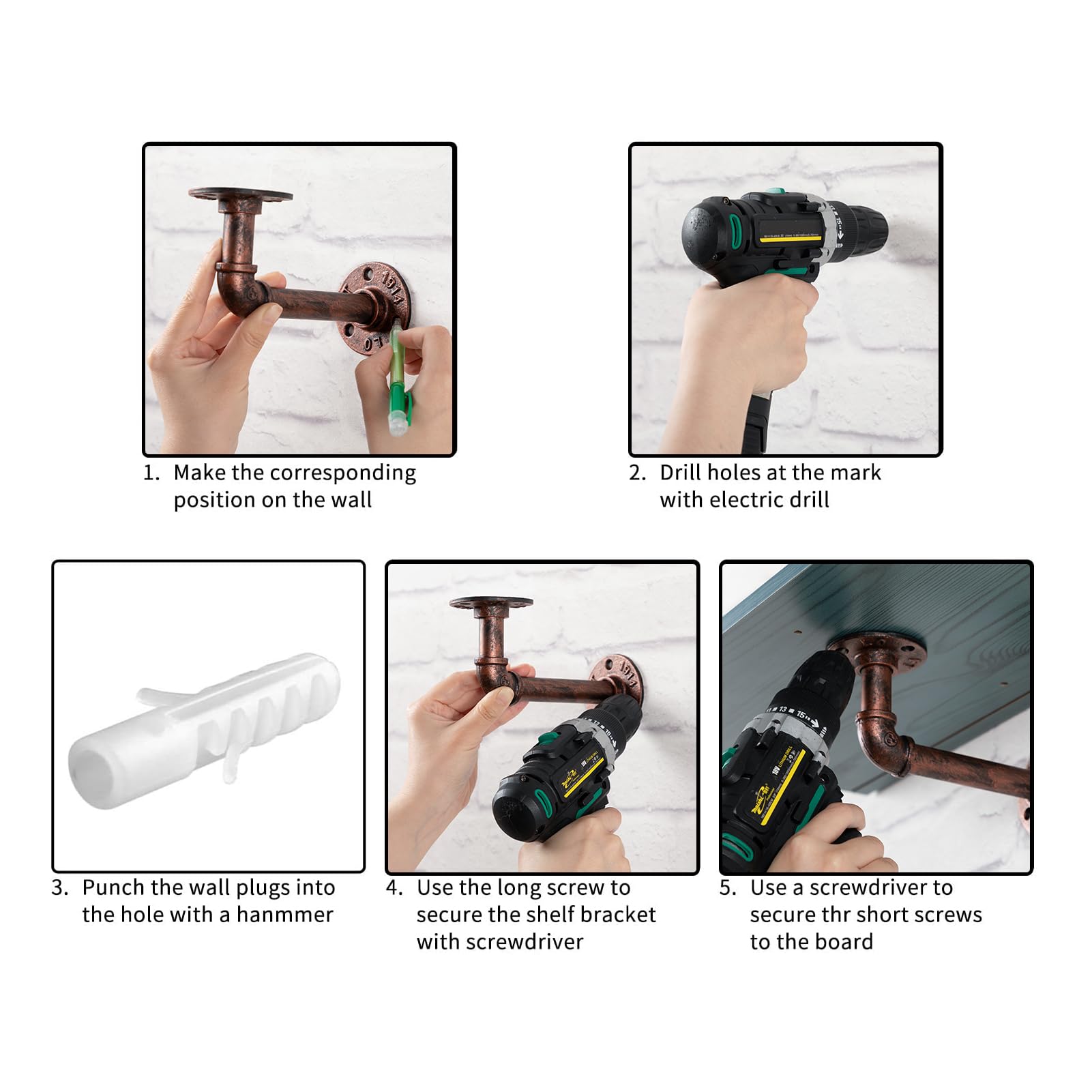 1. Make the corresponding position on the wall

2. Drill holes at the mark with electric drill

3. Punch the wall plugs into the hole with a hanmmer

4. Use the long screw to secure the shelf bracket with screwdriver

5. Use a screwdriver to secure thr short screws to the board