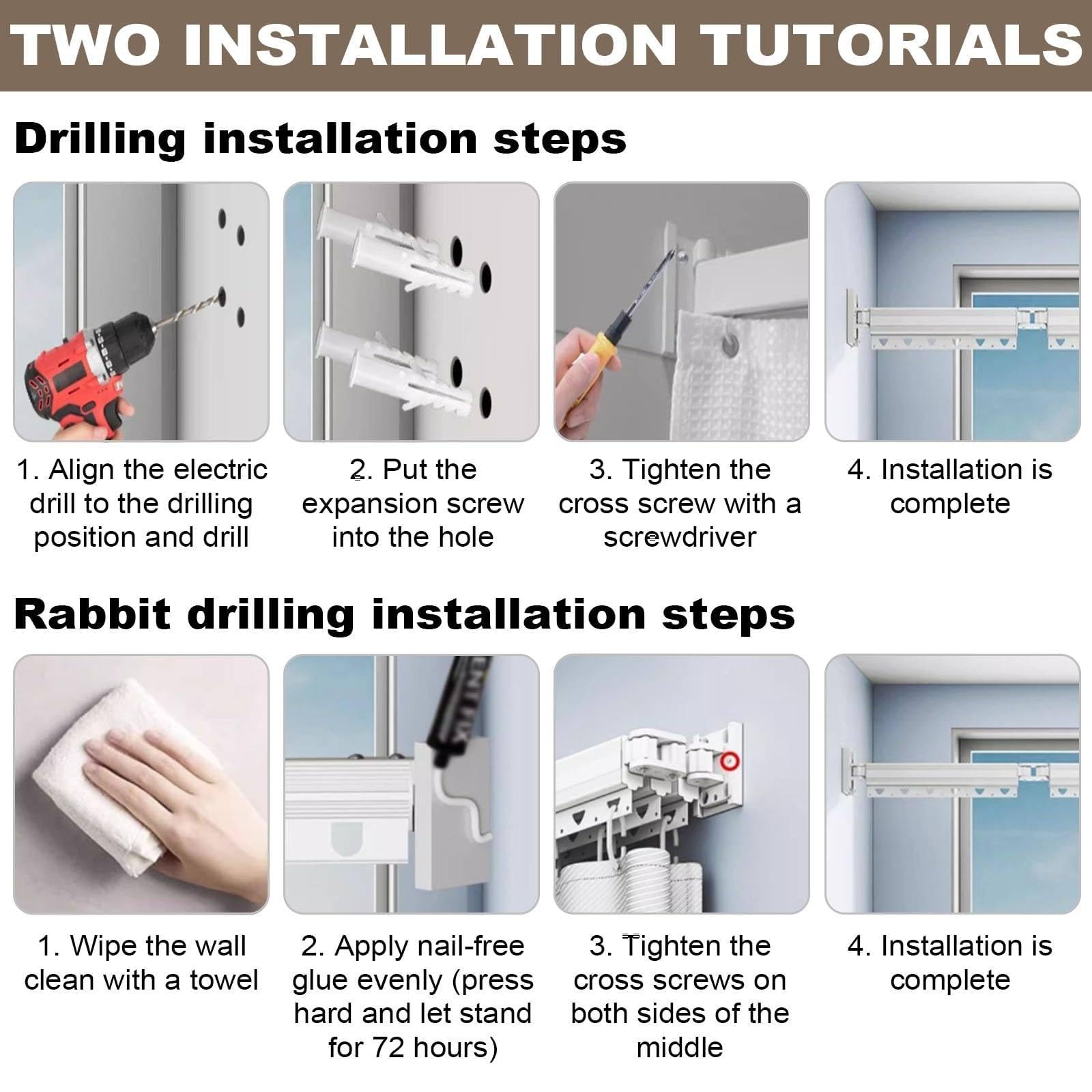 TWO INSTALLATION TUTORIALS

Drilling installation steps

1. Align the electric drill to the drilling position and drill

2. Put the expansion screw into the hole

3. Tighten the cross screw with a screwdriver

4. Installation is complete

Rabbit drilling installation steps

1. Wipe the wall clean with a towel

2. Apply nail-free glue evenly (press hard and let stand for 72 hours)

3. Tighten the cross screws on both sides of the middle

4. Installation is complete