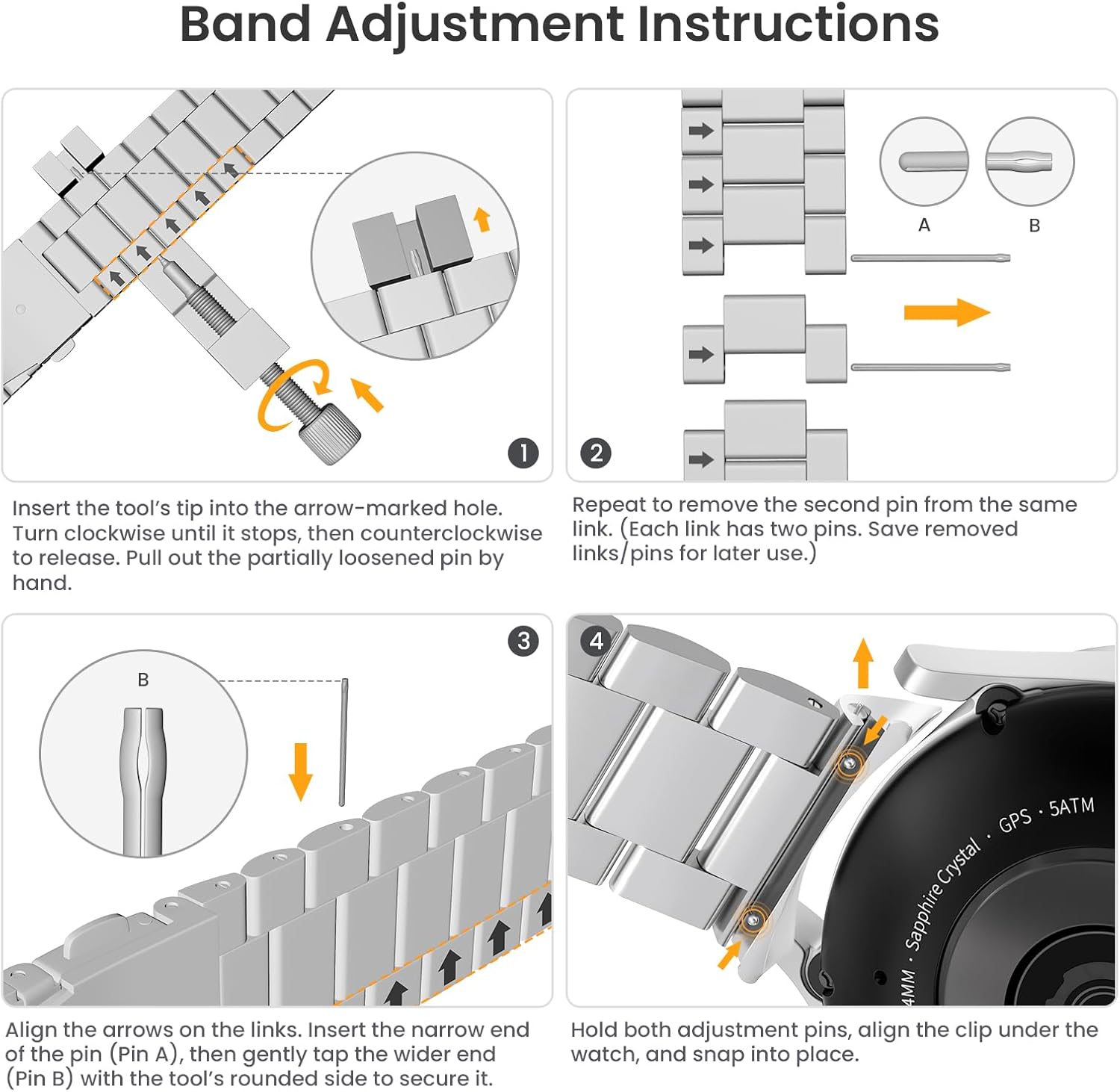 Band Adjustment Instructions

1

Insert the tool's tip into the arrow-marked hole. Turn clockwise until it stops, then counterclockwise to release. Pull out the partially loosened pin by hand.

A

B

2

Repeat to remove the second pin from the same link. (Each link has two pins. Save removed links/pins for later use.)

3

B

Align the arrows on the links. Insert the narrow end of the pin (Pin A), then gently tap the wider end (Pin B) with the tool's rounded side to secure it.

4

4MM · Sapphire Crystal · GPS · 5ATM

Hold both adjustment pins, align the clip under the watch, and snap into place.