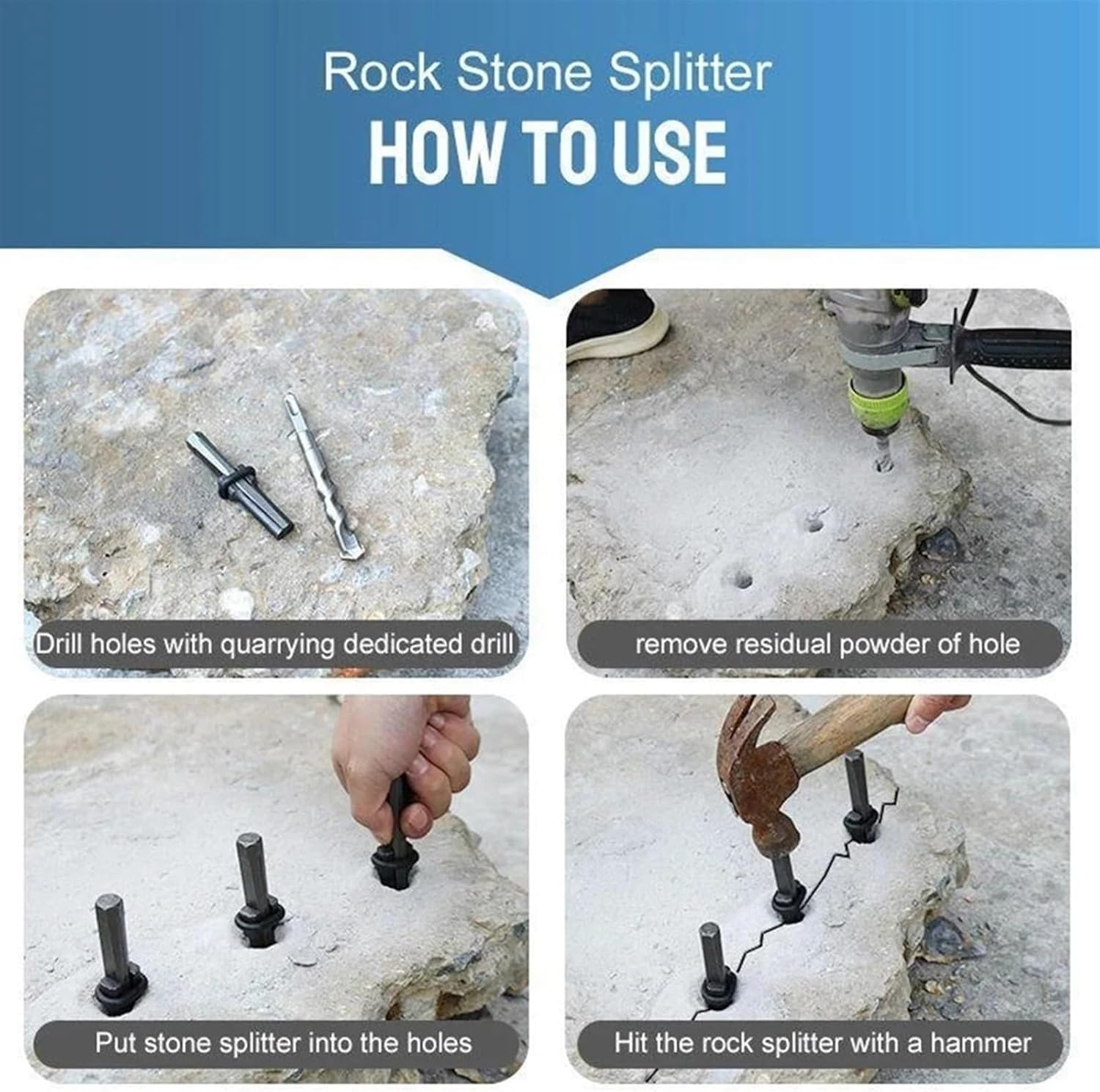 Rock Stone Splitter

HOW TO USE

Drill holes with quarrying dedicated drill

remove residual powder of hole

Put stone splitter into the holes

Hit the rock splitter with a hammer