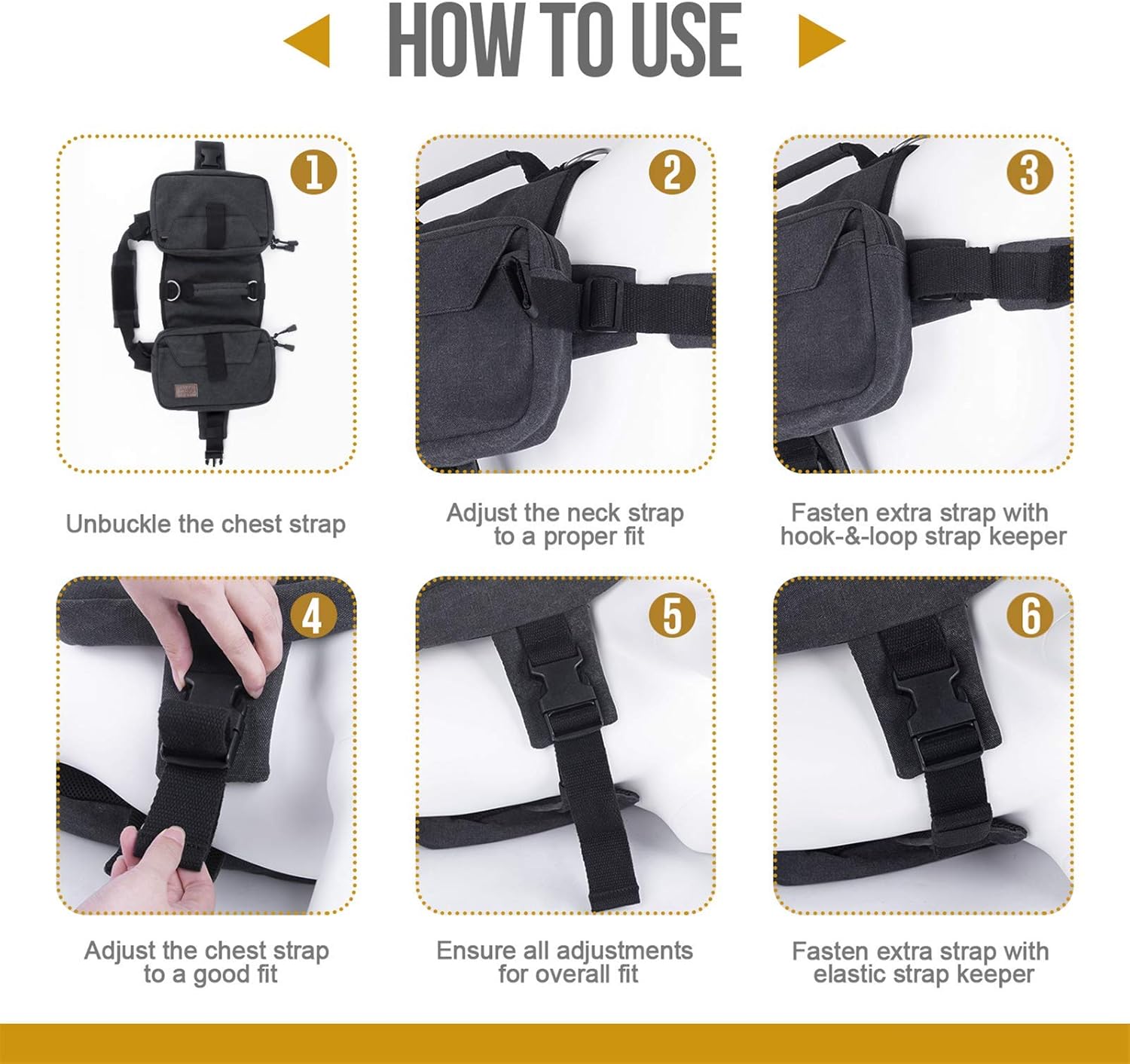 HOW TO USE

1
Unbuckle the chest strap

2
Adjust the neck strap to a proper fit

3
Fasten extra strap with hook-&-loop strap keeper

4
Adjust the chest strap to a good fit

5
Ensure all adjustments for overall fit

6
Fasten extra strap with elastic strap keeper