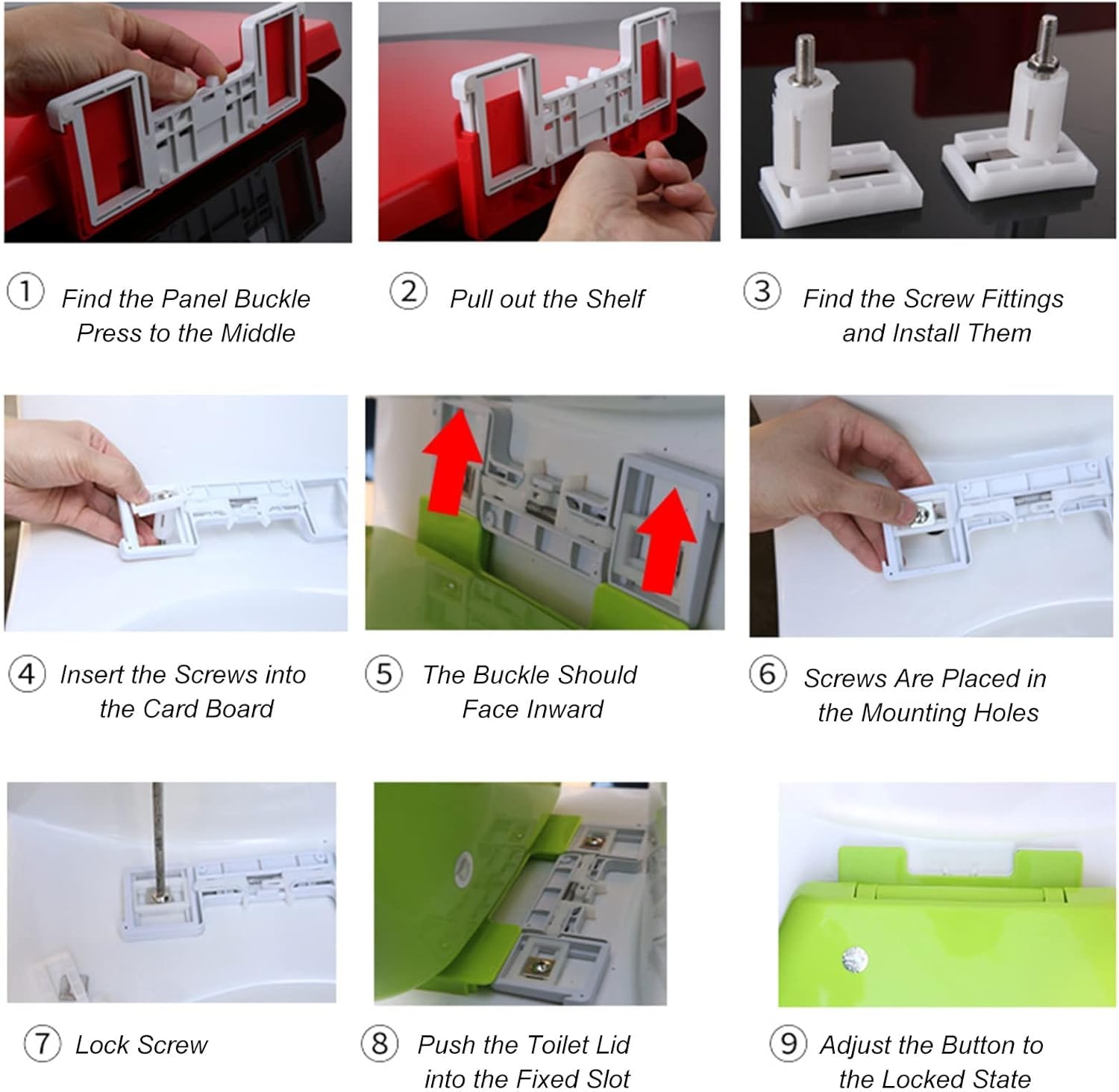 ① Find the Panel Buckle Press to the Middle

② Pull out the Shelf

③ Find the Screw Fittings and Install Them

④ Insert the Screws into the Card Board

⑤ The Buckle Should Face Inward

⑥ Screws Are Placed in the Mounting Holes

⑦ Lock Screw

⑧ Push the Toilet Lid into the Fixed Slot

⑨ Adjust the Button to the Locked State