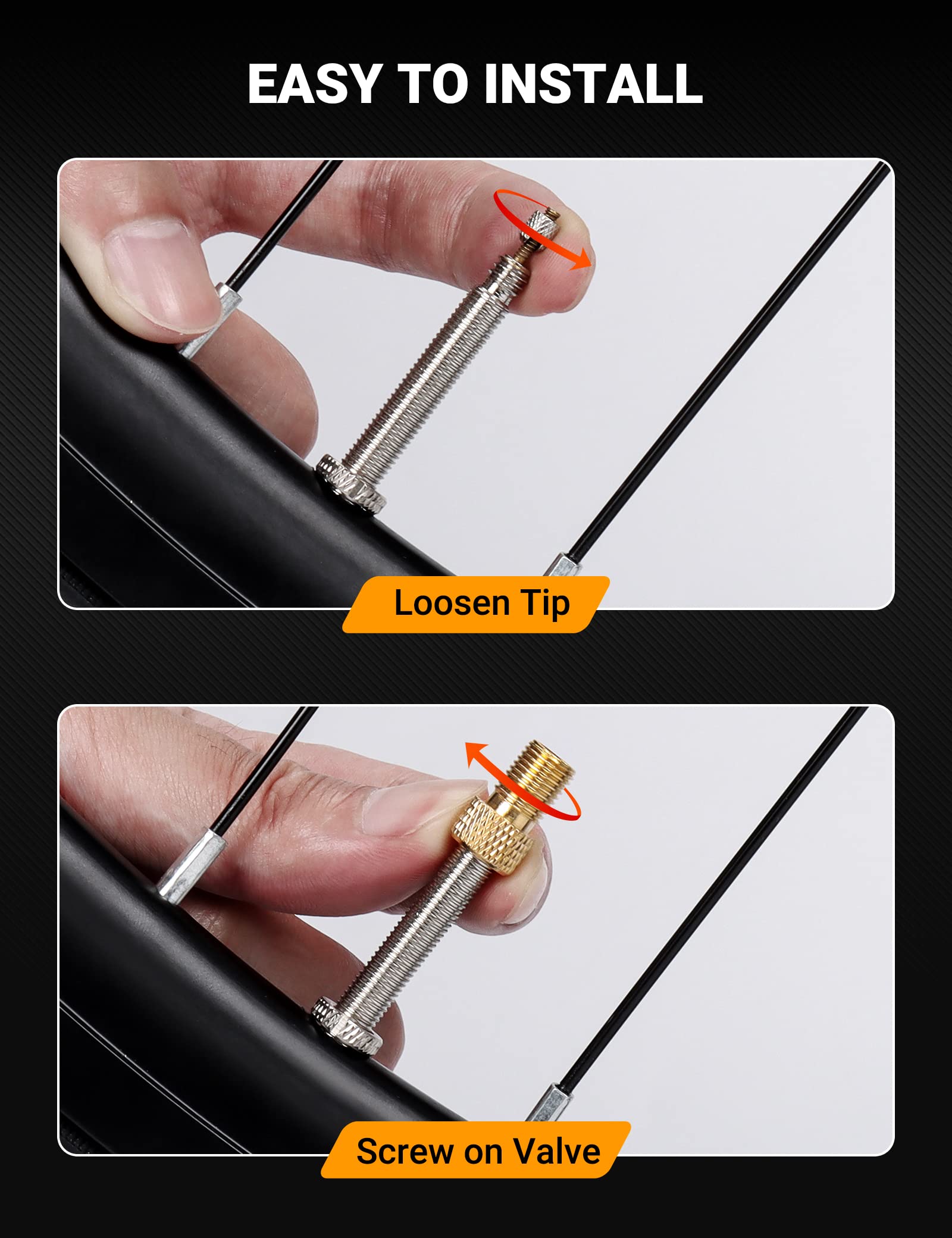 EASY TO INSTALL

Loosen Tip

Screw on Valve