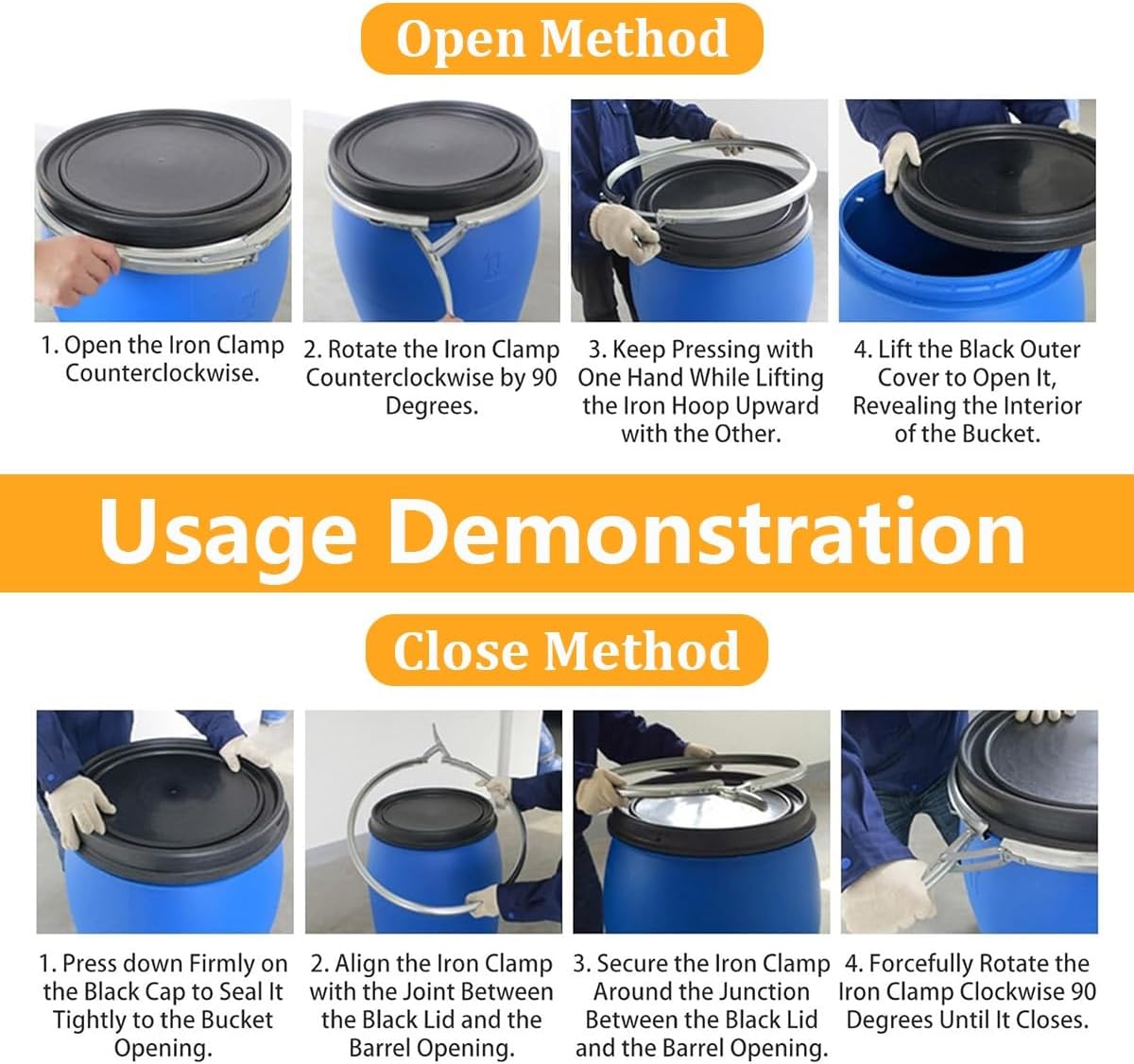 Open Method

1. Open the Iron Clamp Counterclockwise.

2. Rotate the Iron Clamp Counterclockwise by 90 Degrees.

3. Keep Pressing with One Hand While Lifting the Iron Hoop Upward with the Other.

4. Lift the Black Outer Cover to Open It, Revealing the Interior of the Bucket.

Usage Demonstration

Close Method

1. Press down Firmly on the Black Cap to Seal It Tightly to the Bucket Opening.

2. Align the Iron Clamp with the Joint Between the Black Lid and the Barrel Opening.

3. Secure the Iron Clamp Around the Junction Between the Black Lid and the Barrel Opening.

4. Forcefully Rotate the Iron Clamp Clockwise 90 Degrees Until It Closes.