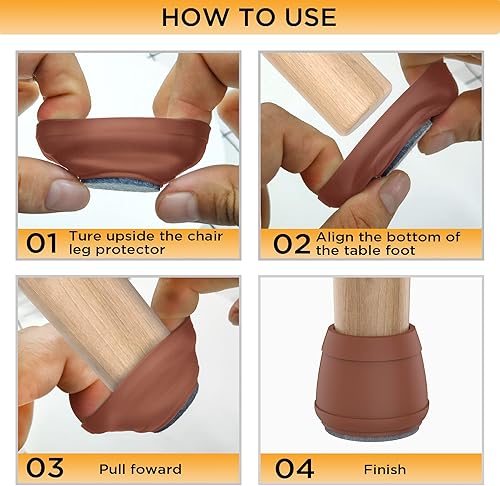 HOW TO USE

01 Ture upside the chair leg protector

02 Align the bottom of the table foot

03 Pull foward

04 Finish