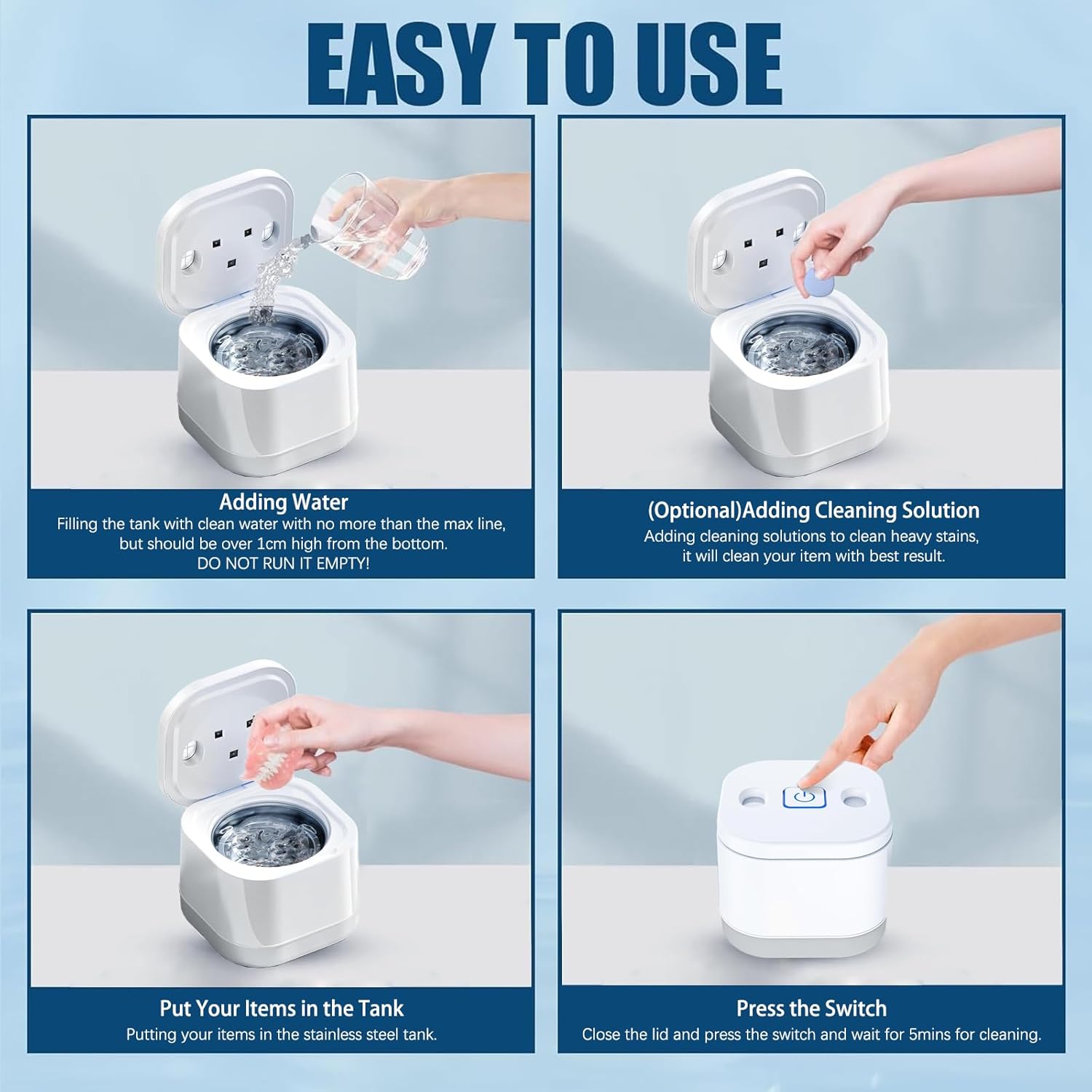 EASY TO USE

Adding Water
Filling the tank with clean water with no more than the max line, but should be over 1cm high from the bottom.
DO NOT RUN IT EMPTY!

(Optional)Adding Cleaning Solution
Adding cleaning solutions to clean heavy stains, it will clean your item with best result.

Put Your Items in the Tank
Putting your items in the stainless steel tank.

Press the Switch
Close the lid and press the switch and wait for 5mins for cleaning.