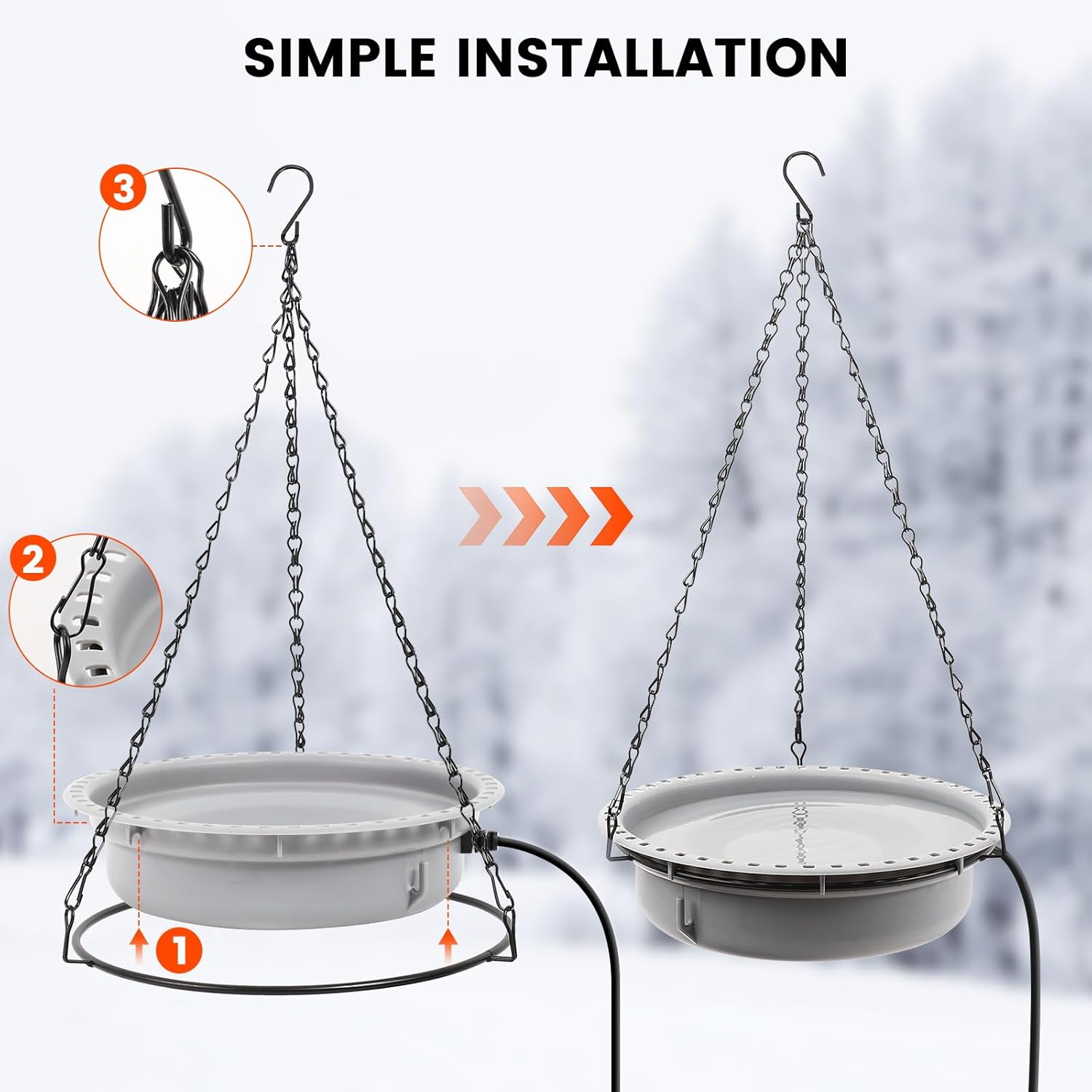 SIMPLE INSTALLATION

3

2

1