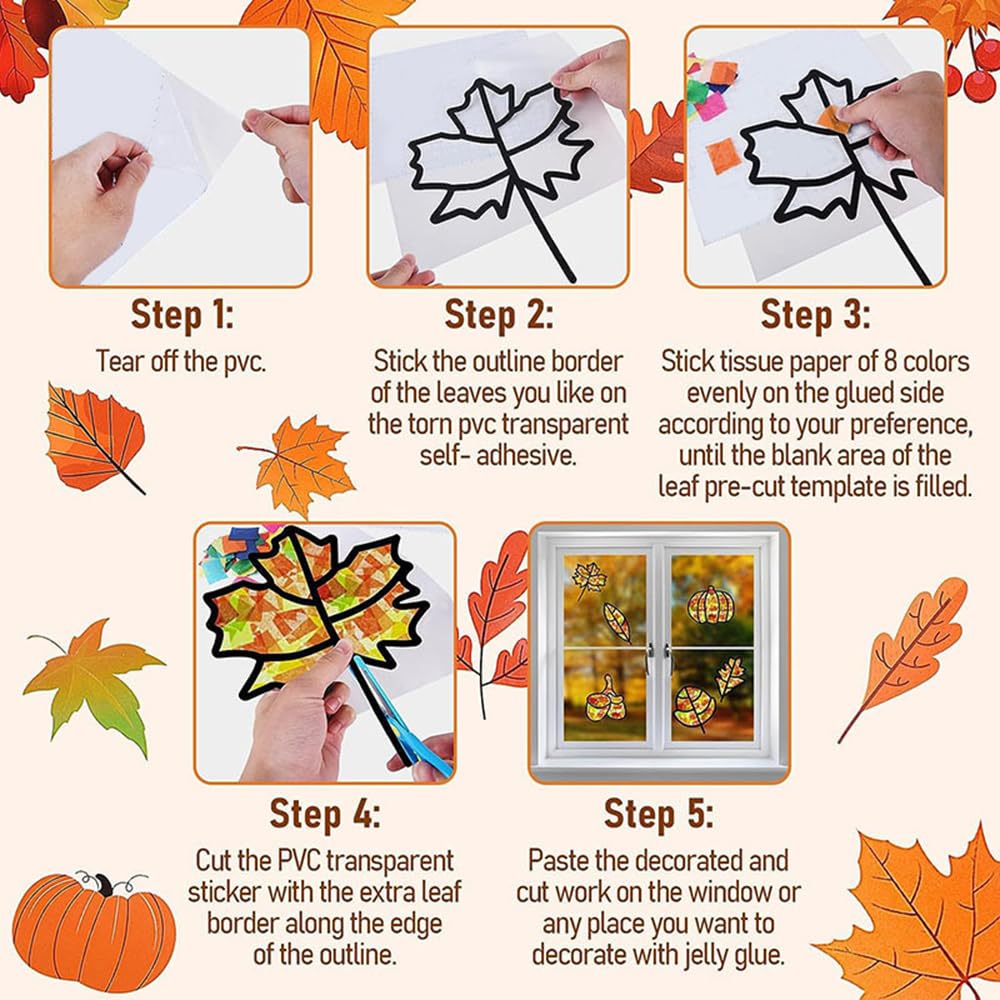 Step 1:
Tear off the pvc.

Step 2:
Stick the outline border of the leaves you like on the torn pvc transparent self- adhesive.

Step 3:
Stick tissue paper of 8 colors evenly on the glued side according to your preference, until the blank area of the leaf pre-cut template is filled.

Step 4:
Cut the PVC transparent sticker with the extra leaf border along the edge of the outline.

Step 5:
Paste the decorated and cut work on the window or any place you want to decorate with jelly glue.