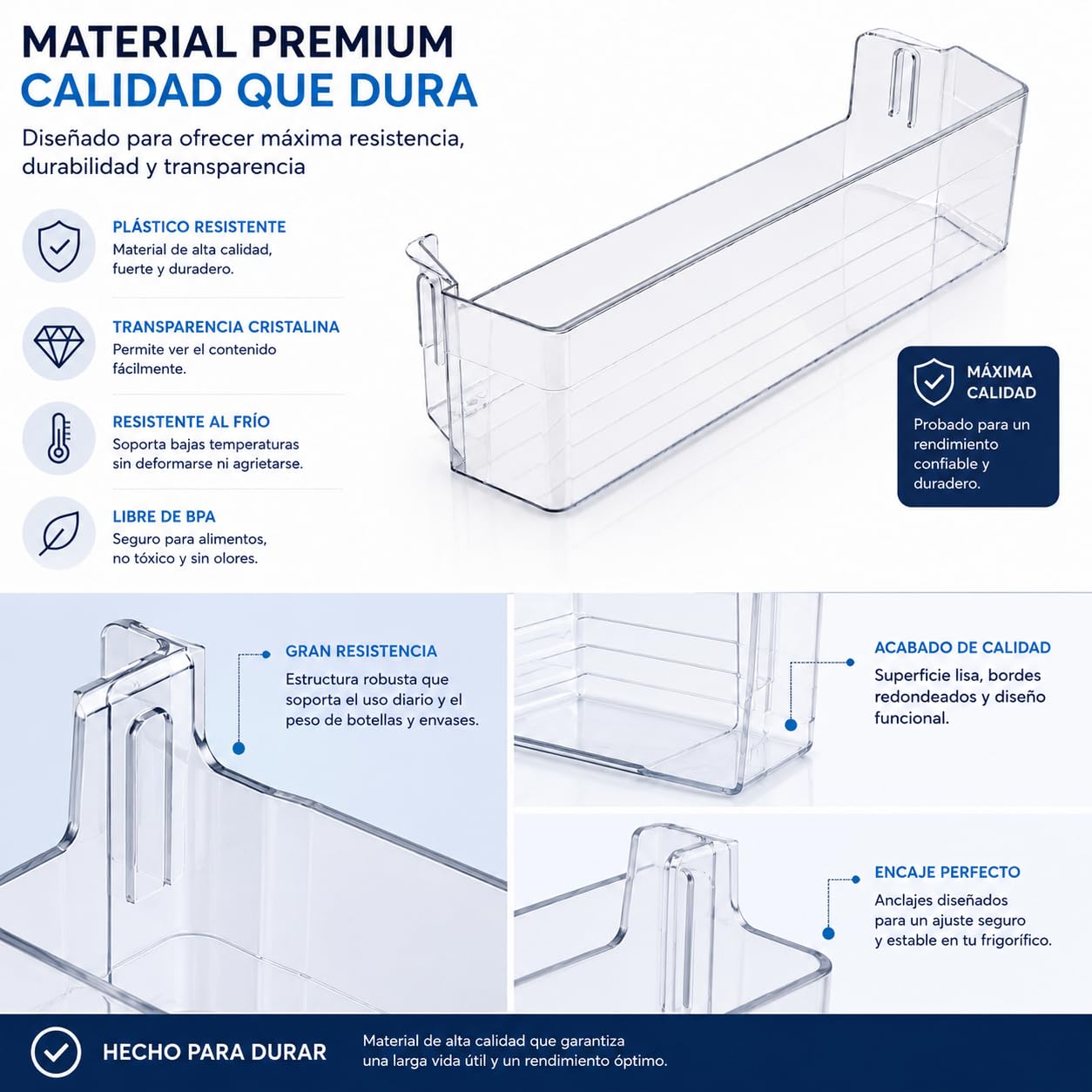 MATERIAL PREMIUM
CALIDAD QUE DURA

Diseñado para ofrecer máxima resistencia, durabilidad y transparencia

PLÁSTICO RESISTENTE
Material de alta calidad, fuerte y duradero.

TRANSPARENCIA CRISTALINA
Permite ver el contenido fácilmente.

RESISTENTE AL FRÍO
Soporta bajas temperaturas sin deformarse ni agrietarse.

LIBRE DE BPA
Seguro para alimentos, no tóxico y sin olores.

MÁXIMA CALIDAD
Probado para un rendimiento confiable y duradero.

GRAN RESISTENCIA
Estructura robusta que soporta el uso diario y el peso de botellas y envases.

ACABADO DE CALIDAD
Superficie lisa, bordes redondeados y diseño funcional.

ENCAJE PERFECTO
Anclajes diseñados para un ajuste seguro y estable en tu frigorífico.

HECHO PARA DURAR
Material de alta calidad que garantiza una larga vida útil y un rendimiento óptimo.