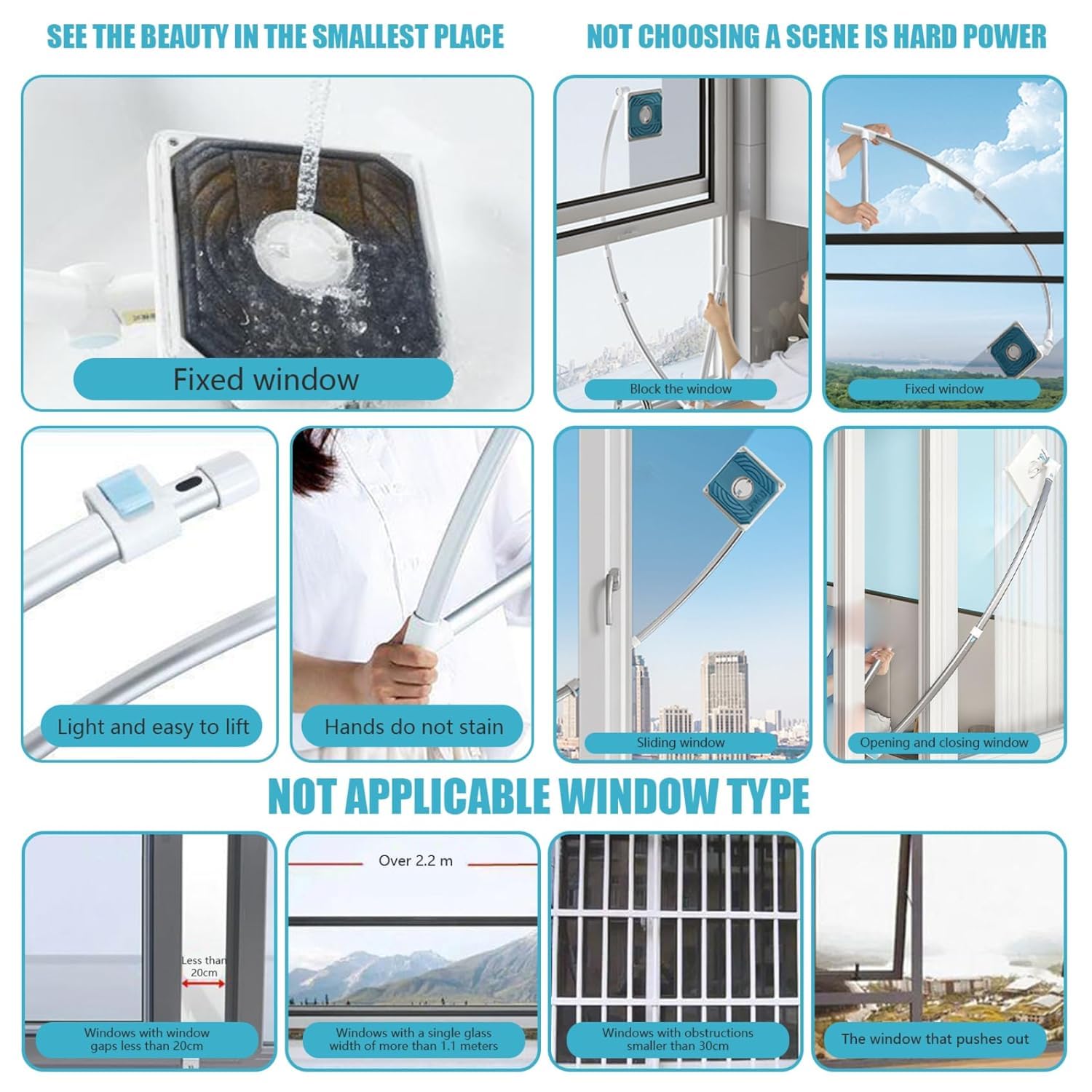 SEE THE BEAUTY IN THE SMALLEST PLACE

Fixed window

Light and easy to lift

Hands do not stain

NOT CHOOSING A SCENE IS HARD POWER

Block the window

Fixed window

Sliding window

Opening and closing window

NOT APPLICABLE WINDOW TYPE

Less than 20cm

Windows with window gaps less than 20cm

Over 2.2 m

Windows with a single glass width of more than 1.1 meters

Windows with obstructions smaller than 30cm

The window that pushes out