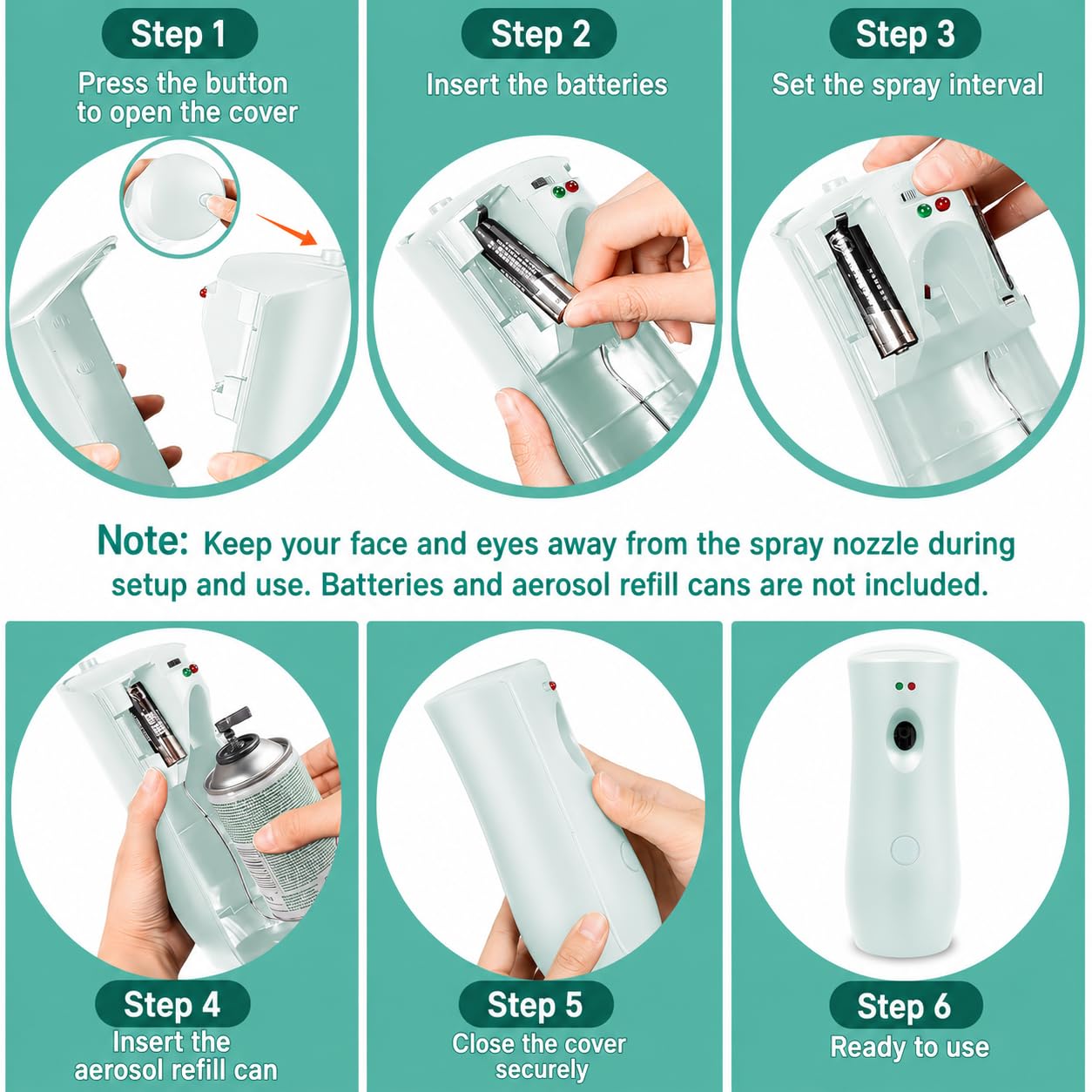 Step 1
Press the button to open the cover

Step 2
Insert the batteries

Step 3
Set the spray interval

Note: Keep your face and eyes away from the spray nozzle during setup and use. Batteries and aerosol refill cans are not included.

Step 4
Insert the aerosol refill can

Step 5
Close the cover securely

Step 6
Ready to use