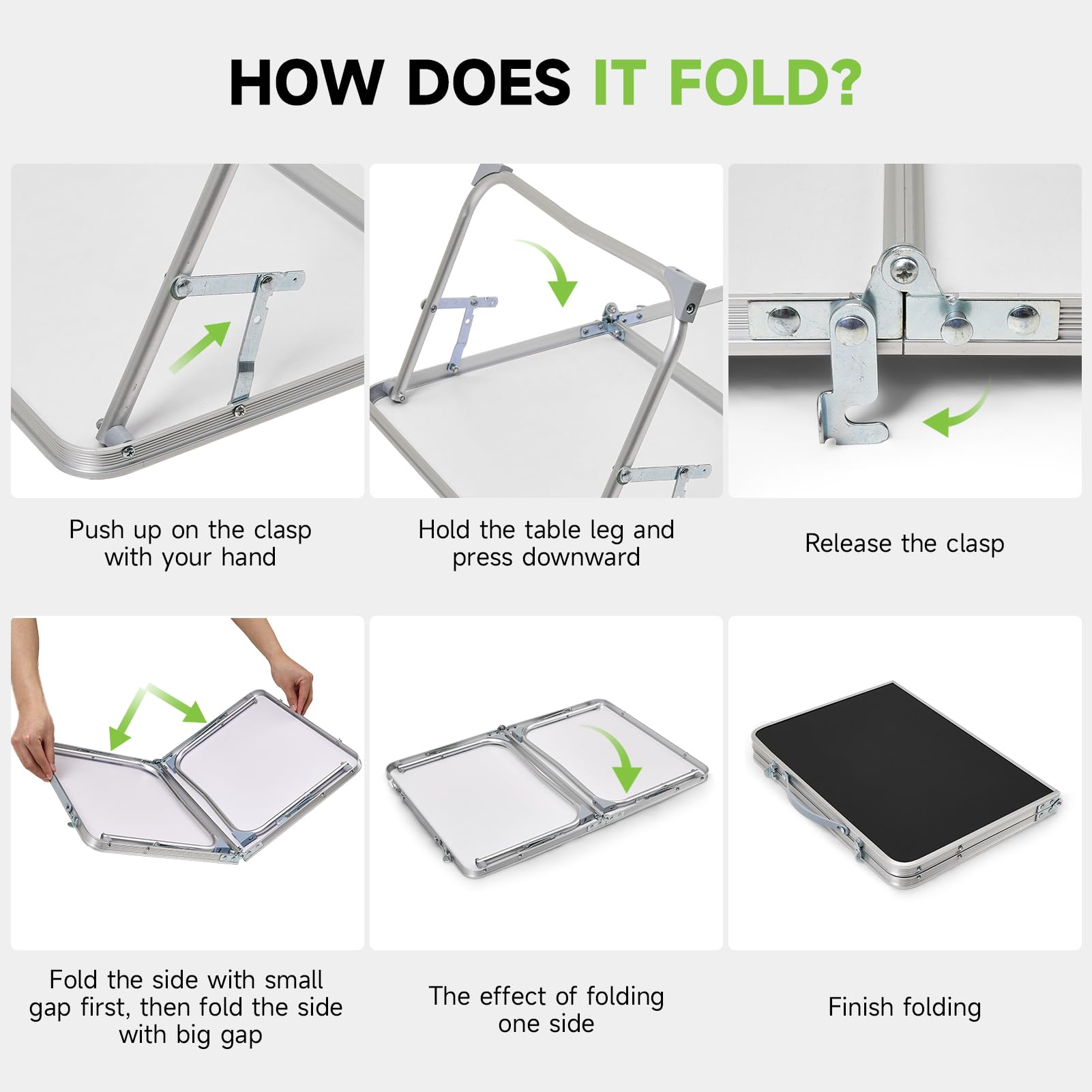 HOW DOES IT FOLD?

Push up on the clasp with your hand

Hold the table leg and press downward

Release the clasp

Fold the side with small gap first, then fold the side with big gap

The effect of folding one side

Finish folding