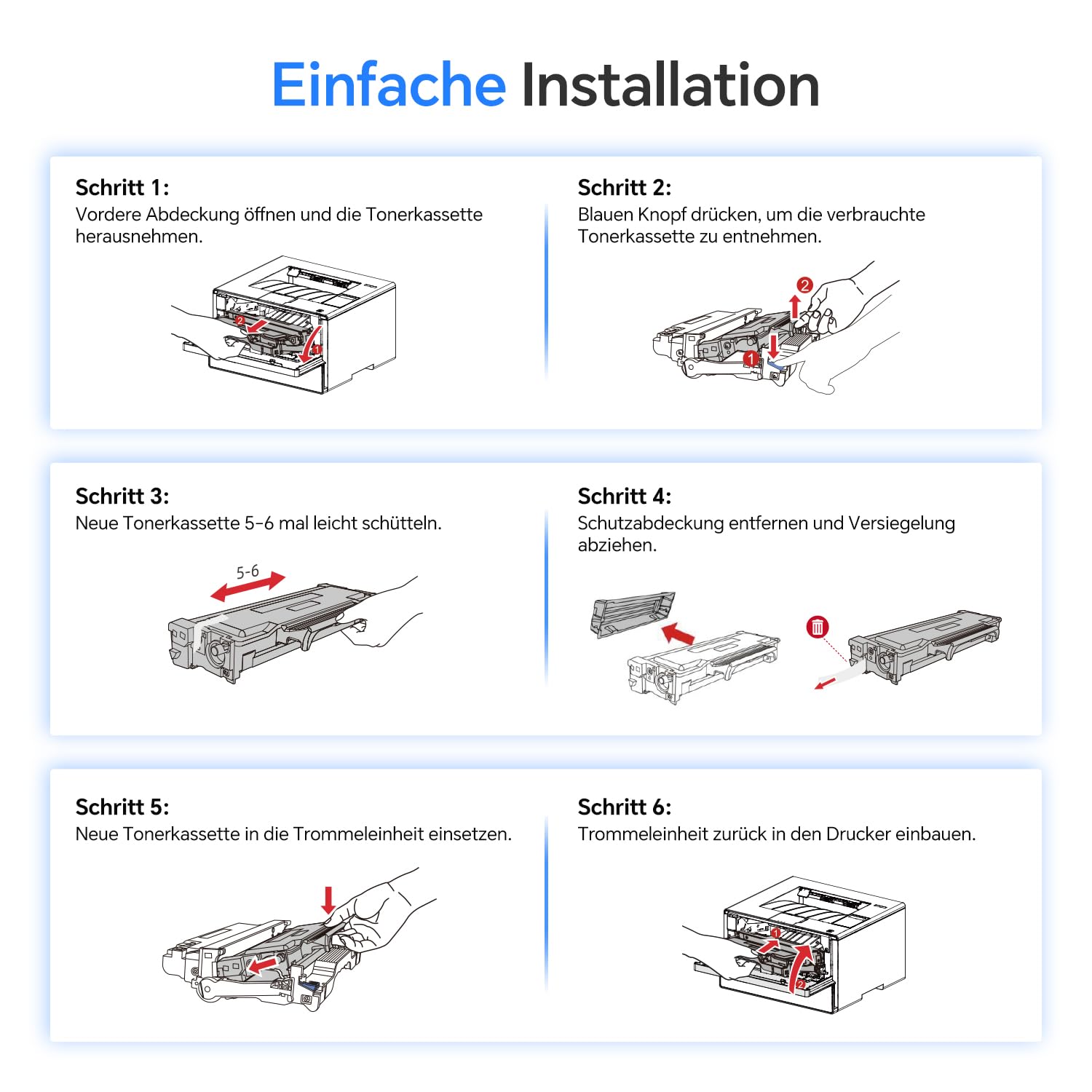 Einfache Installation

Schritt 1:
Vordere Abdeckung öffnen und die Tonerkassette herausnehmen.

2
1

Schritt 2:
Blauen Knopf drücken, um die verbrauchte Tonerkassette zu entnehmen.

2
1

Schritt 3:
Neue Tonerkassette 5-6 mal leicht schütteln.

5-6

Schritt 4:
Schutzabdeckung entfernen und Versiegelung abziehen.

Schritt 5:
Neue Tonerkassette in die Trommeleinheit einsetzen.

Schritt 6:
Trommeleinheit zurück in den Drucker einbauen.

1
2