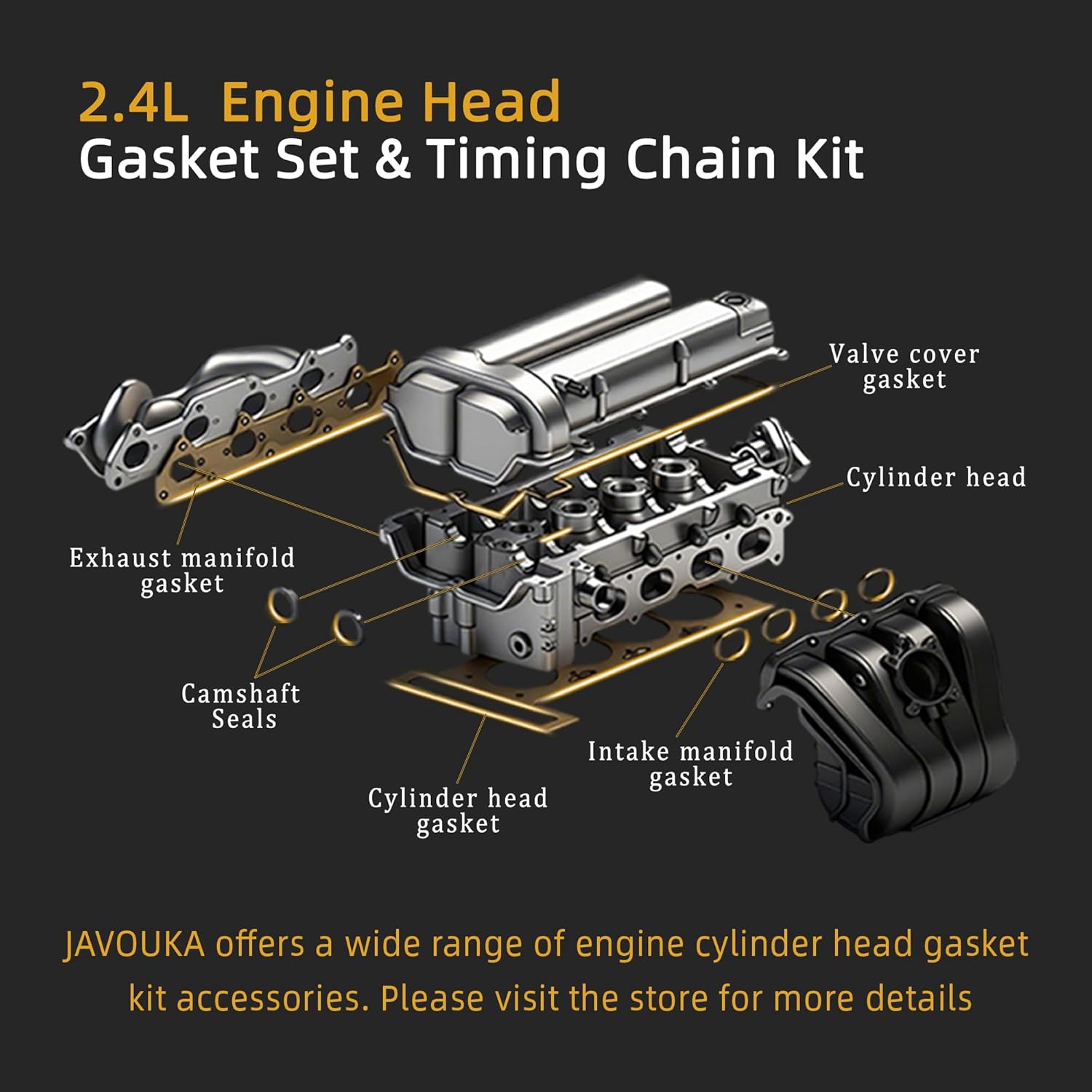 2.4L Engine Head
Gasket Set & Timing Chain Kit

Valve cover gasket

Cylinder head

Exhaust manifold gasket

Camshaft Seals

Intake manifold gasket

Cylinder head gasket

JAVOUKA offers a wide range of engine cylinder head gasket kit accessories. Please visit the store for more details