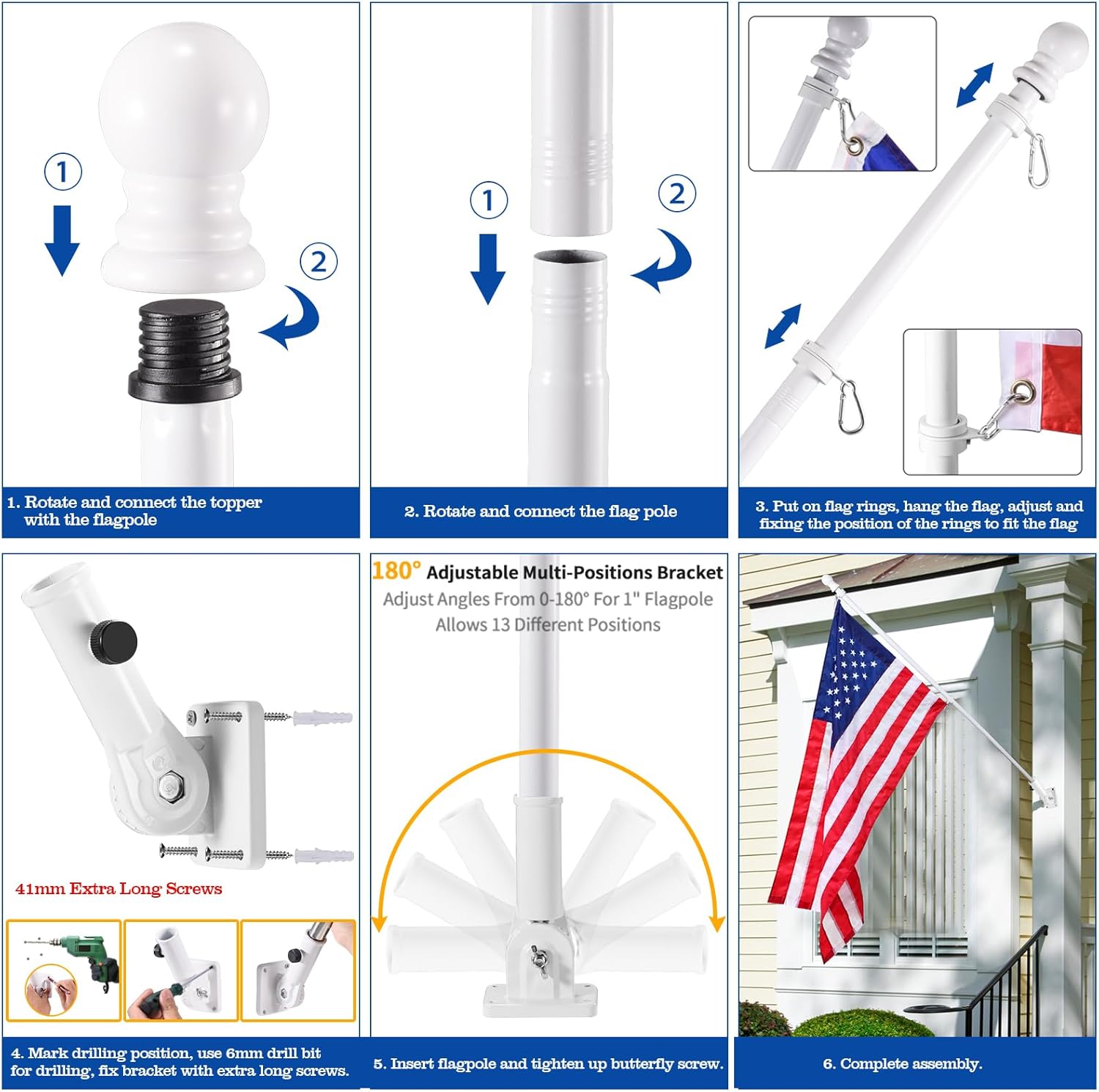 1

2

1. Rotate and connect the topper with the flagpole

1

2

2. Rotate and connect the flag pole

3. Put on flag rings, hang the flag, adjust and fixing the position of the rings to fit the flag

41mm Extra Long Screws

4. Mark drilling position, use 6mm drill bit for drilling, fix bracket with extra long screws.

180° Adjustable Multi-Positions Bracket

Adjust Angles From 0-180° For 1" Flagpole

Allows 13 Different Positions

5. Insert flagpole and tighten up butterfly screw.

6. Complete assembly.