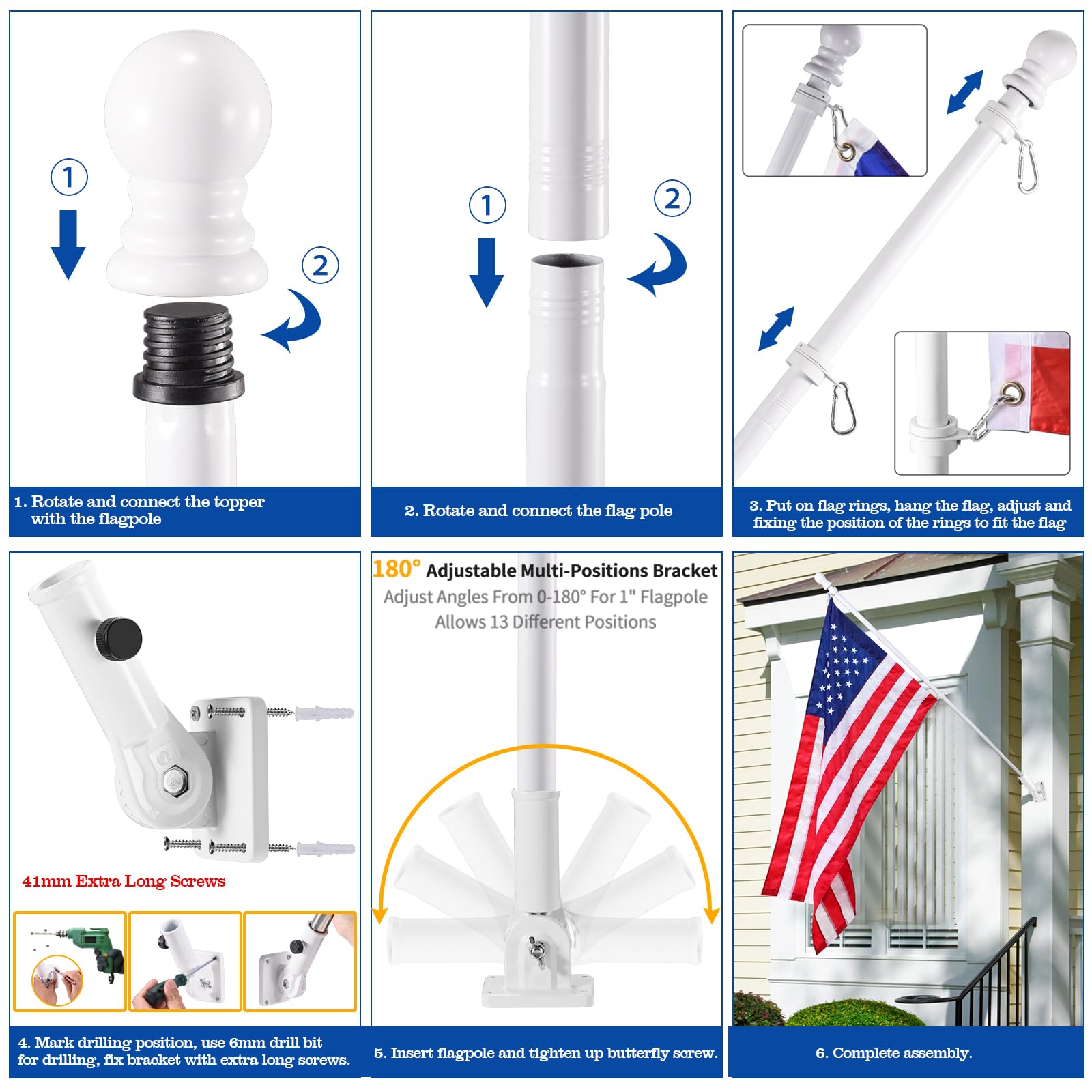 ①

②

1. Rotate and connect the topper with the flagpole

①

②

2. Rotate and connect the flag pole

3. Put on flag rings, hang the flag, adjust and fixing the position of the rings to fit the flag

41mm Extra Long Screws

4. Mark drilling position, use 6mm drill bit for drilling, fix bracket with extra long screws.

180° Adjustable Multi-Positions Bracket

Adjust Angles From 0-180° For 1" Flagpole

Allows 13 Different Positions

5. Insert flagpole and tighten up butterfly screw.

6. Complete assembly.