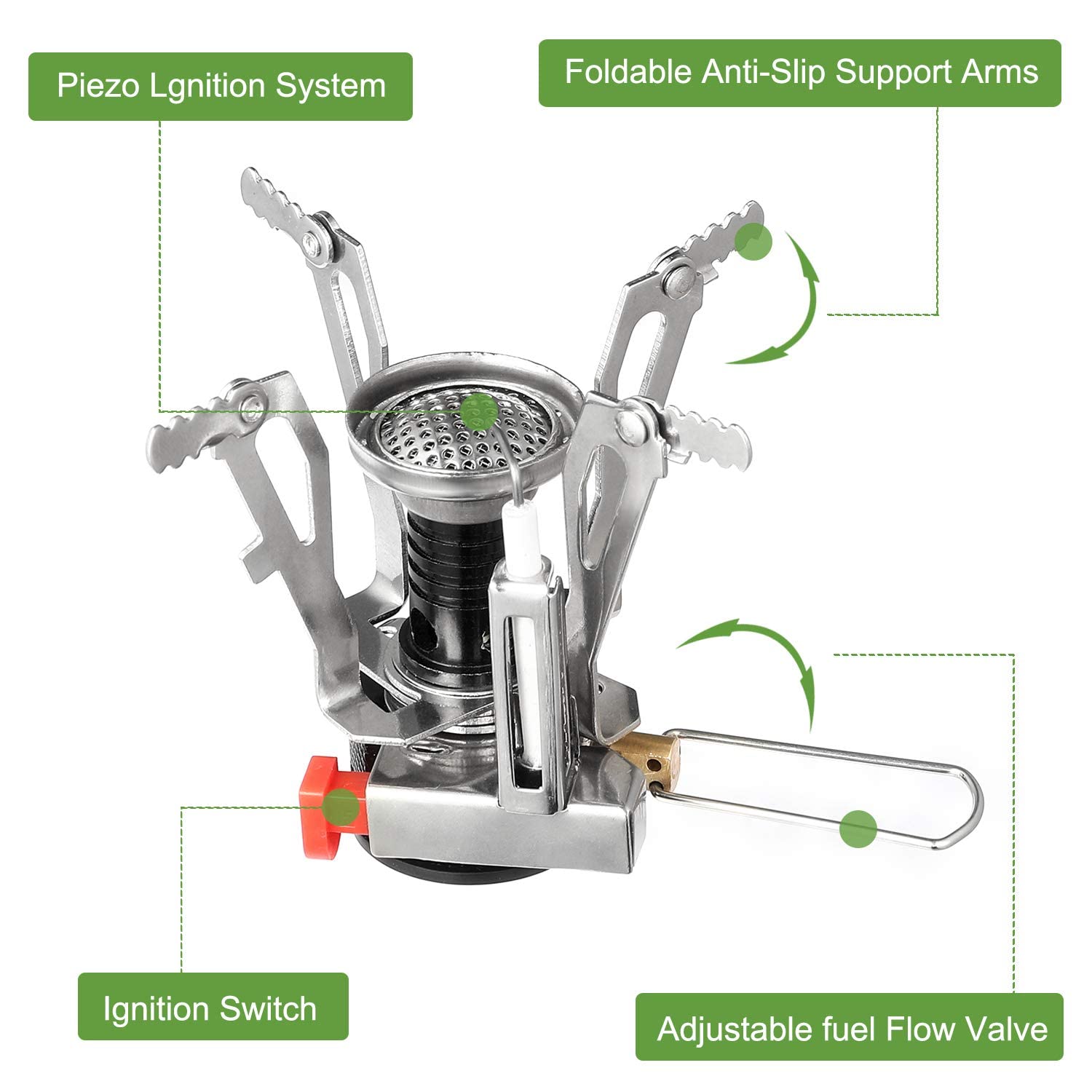 Piezo Lgnition System

Foldable Anti-Slip Support Arms

Ignition Switch

Adjustable fuel Flow Valve