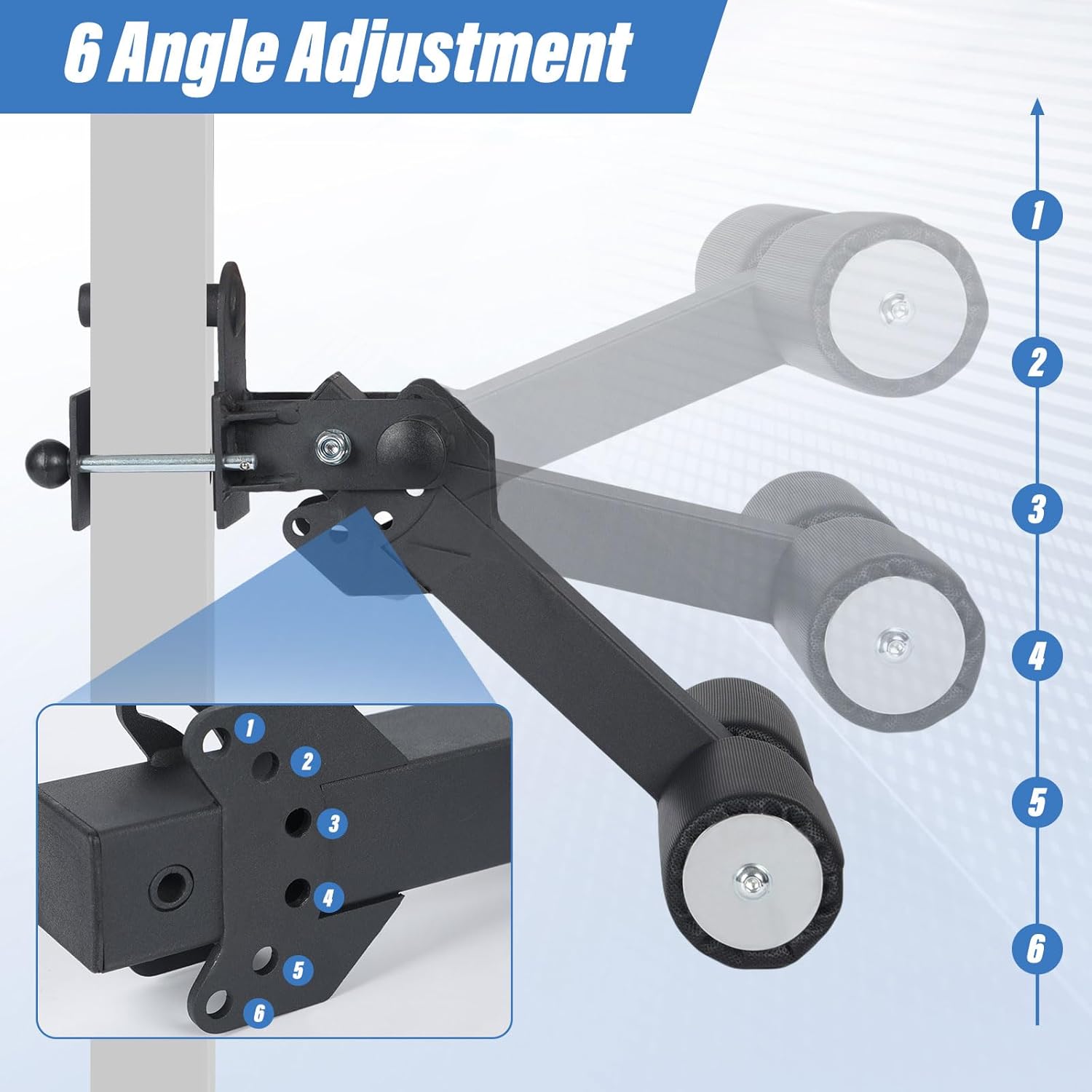 6 Angle Adjustment

1
2
3
4
5
6

1
2
3
4
5
6