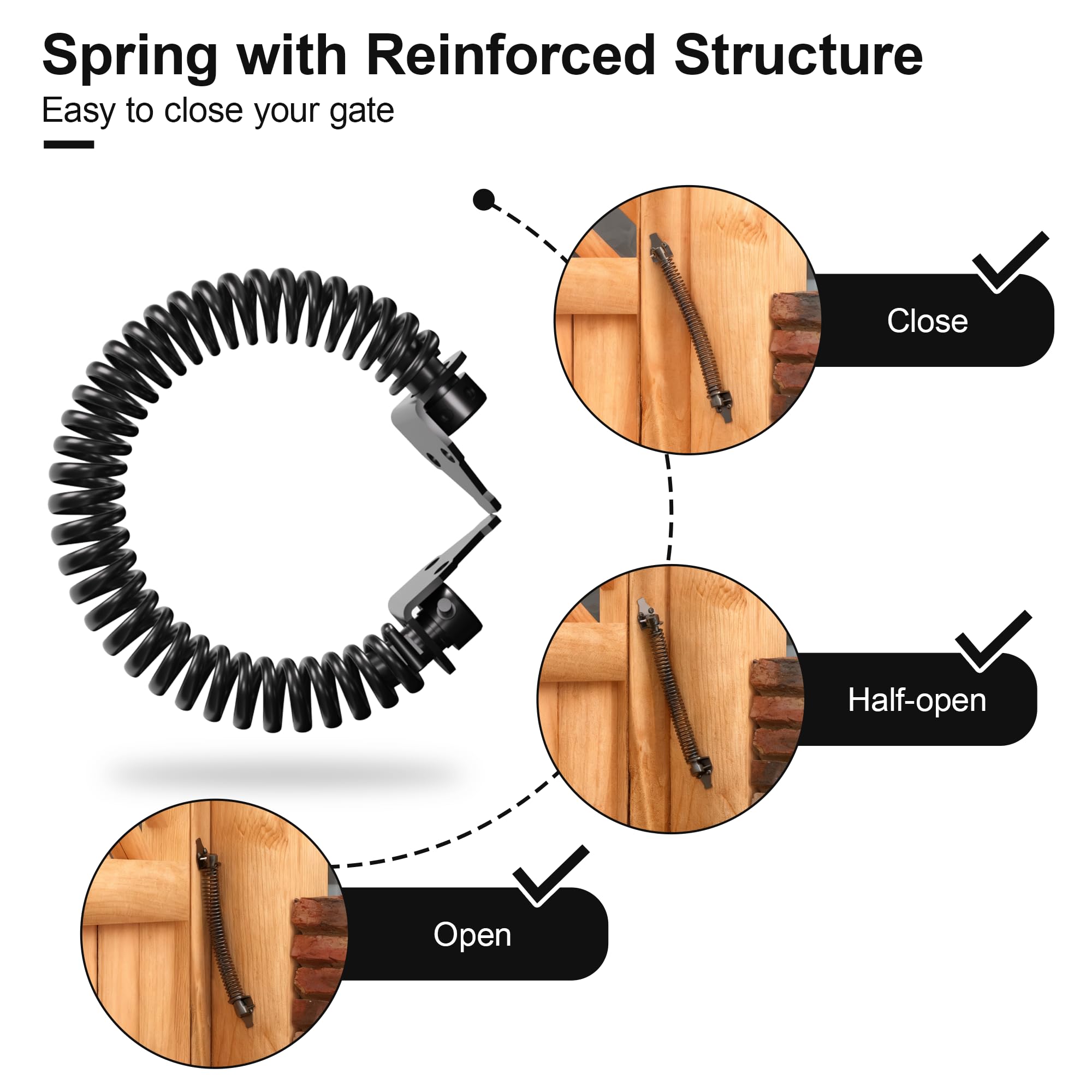 Spring with Reinforced Structure

Easy to close your gate

Close

Half-open

Open